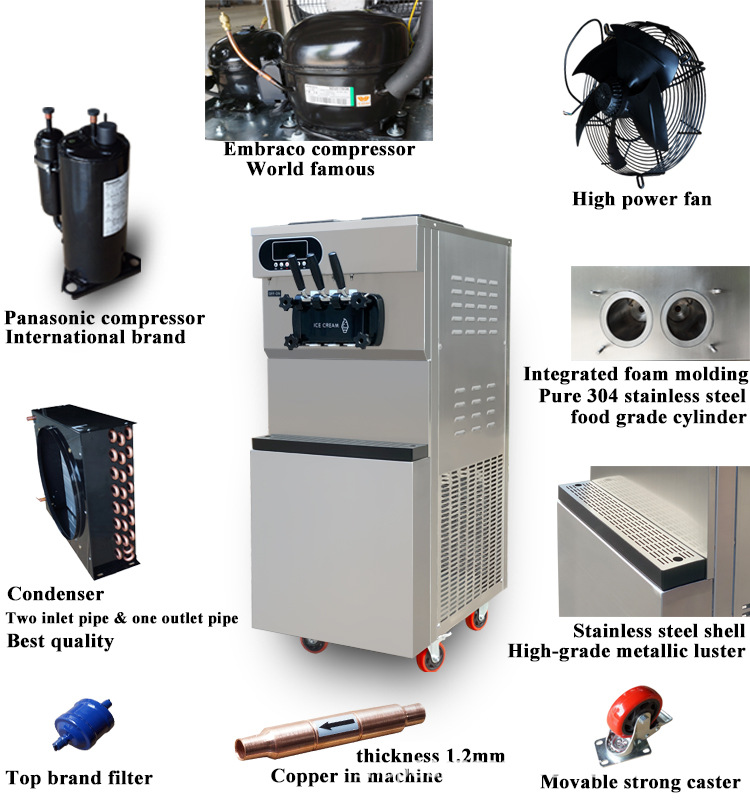 Embraco compressor
World famous

High power fan

Panasonic compressor
International brand

ICE CREAM

Integrated foam molding
Pure 304 stainless steel
food grade cylinder

Condenser
Two inlet pipe & one outlet pipe
Best quality

Stainless steel shell
High-grade metallic luster

Top brand filter

thickness 1.2mm
Copper in machine

Movable strong caster