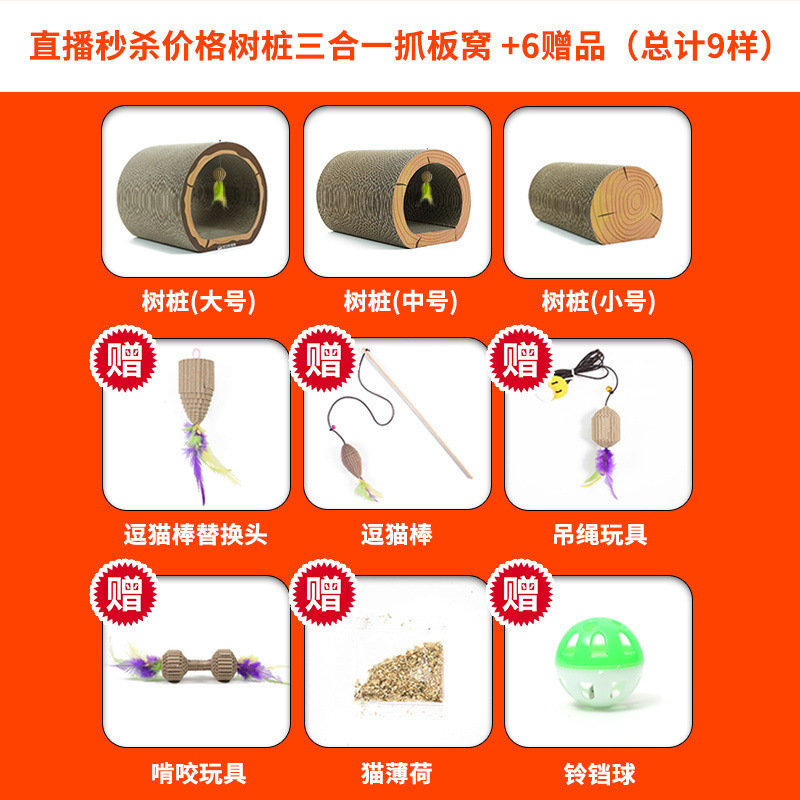 直播秒杀价格树桩三合一抓板窝 +6赠品（总计9样）

树桩(大号)

树桩(中号)

树桩(小号)

赠

逗猫棒替换头

赠

逗猫棒

赠

吊绳玩具

赠

啃咬玩具

赠

猫薄荷

赠

铃铛球