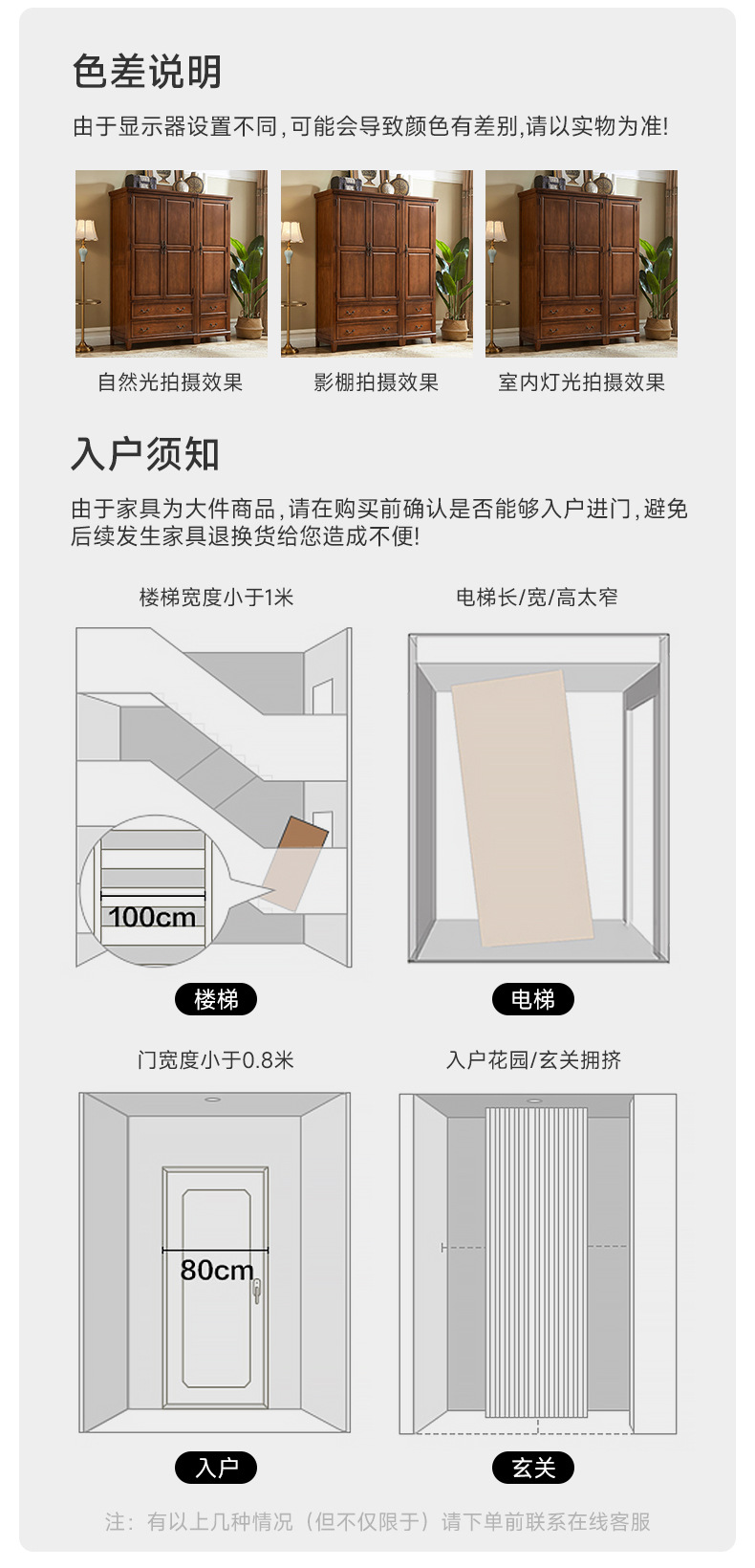 色差说明

由于显示器设置不同，可能会导致颜色有差别，请以实物为准！

自然光拍摄效果

影棚拍摄效果

室内灯光拍摄效果

入户须知

由于家具为大件商品，请在购买前确认是否能够入户进门，避免后续发生家具退换货给您造成不便！

楼梯宽度小于1米

100cm

楼梯

电梯长/宽/高太窄

电梯

门宽度小于0.8米

80cm

入户

入户花园/玄关拥挤

玄关

注：有以上几种情况（但不仅限于）请下单前联系在线客服