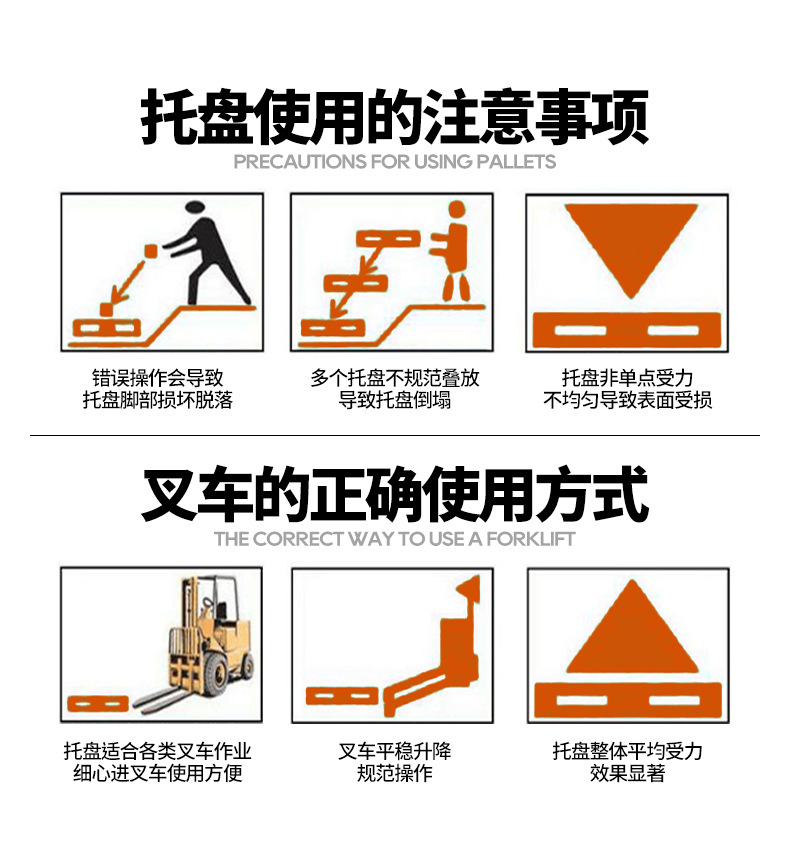 托盘使用的注意事项
PRECAUTIONS FOR USING PALLETS

错误操作会导致
托盘脚部损坏脱落

多个托盘不规范叠放
导致托盘倒塌

托盘非单点受力
不均匀导致表面受损

叉车的正确使用方式
THE CORRECT WAY TO USE A FORKLIFT

托盘适合各类叉车作业
细心进叉车使用方便

叉车平稳升降
规范操作

托盘整体平均受力
效果显著