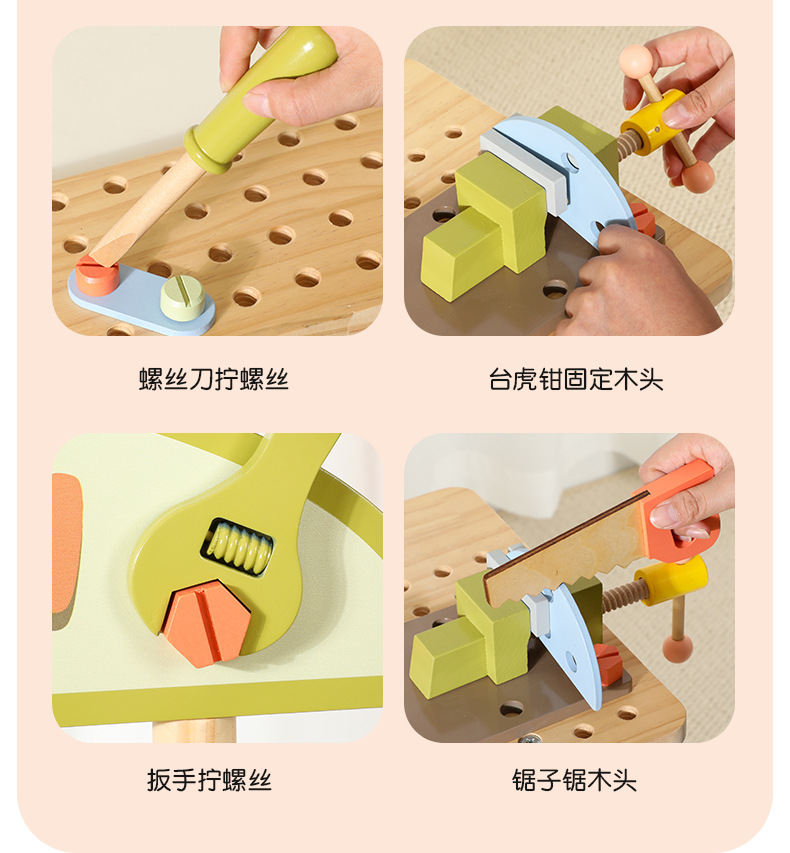 螺丝刀拧螺丝

台虎钳固定木头

扳手拧螺丝

锯子锯木头