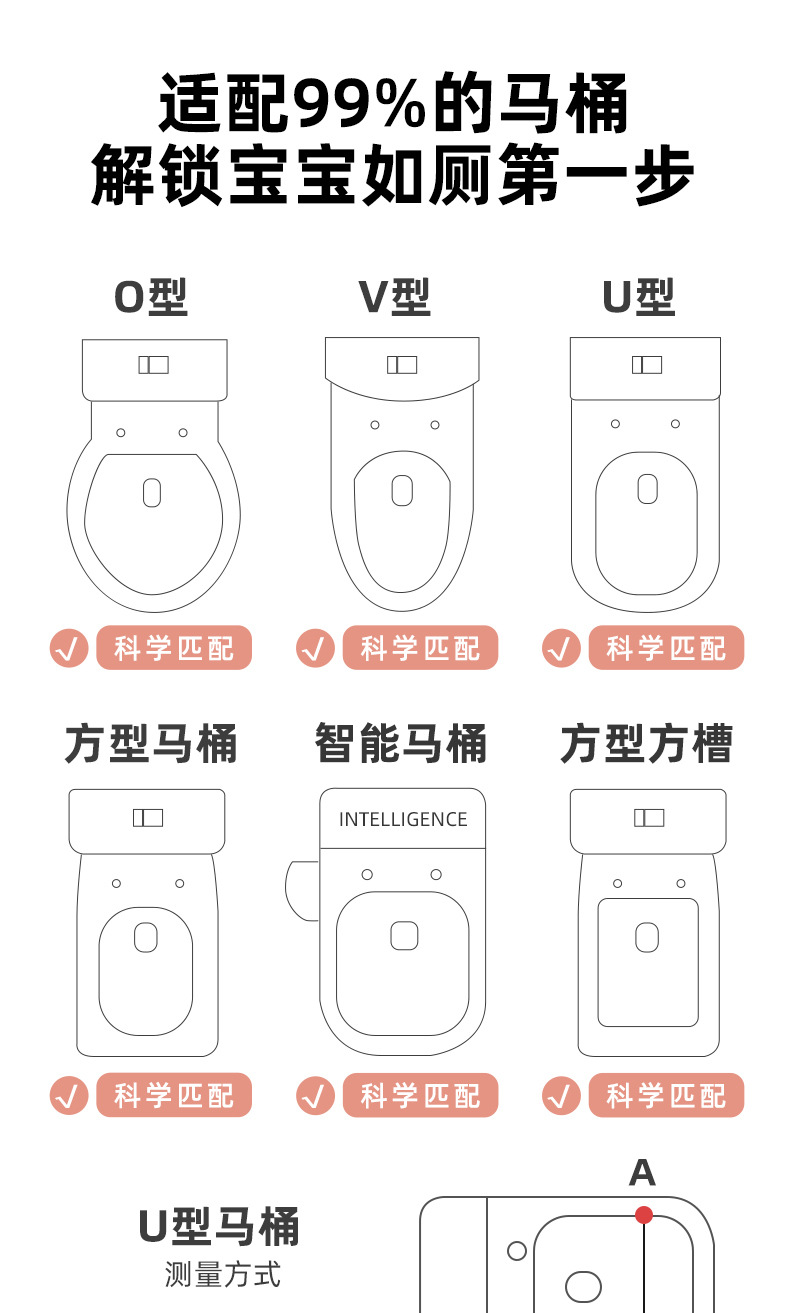 适配99%的马桶
解锁宝宝如厕第一步

O型

V型

U型

科学匹配

科学匹配

科学匹配

方型马桶

智能马桶

方型方槽

INTELLIGENCE

科学匹配

科学匹配

科学匹配

U型马桶
测量方式

A