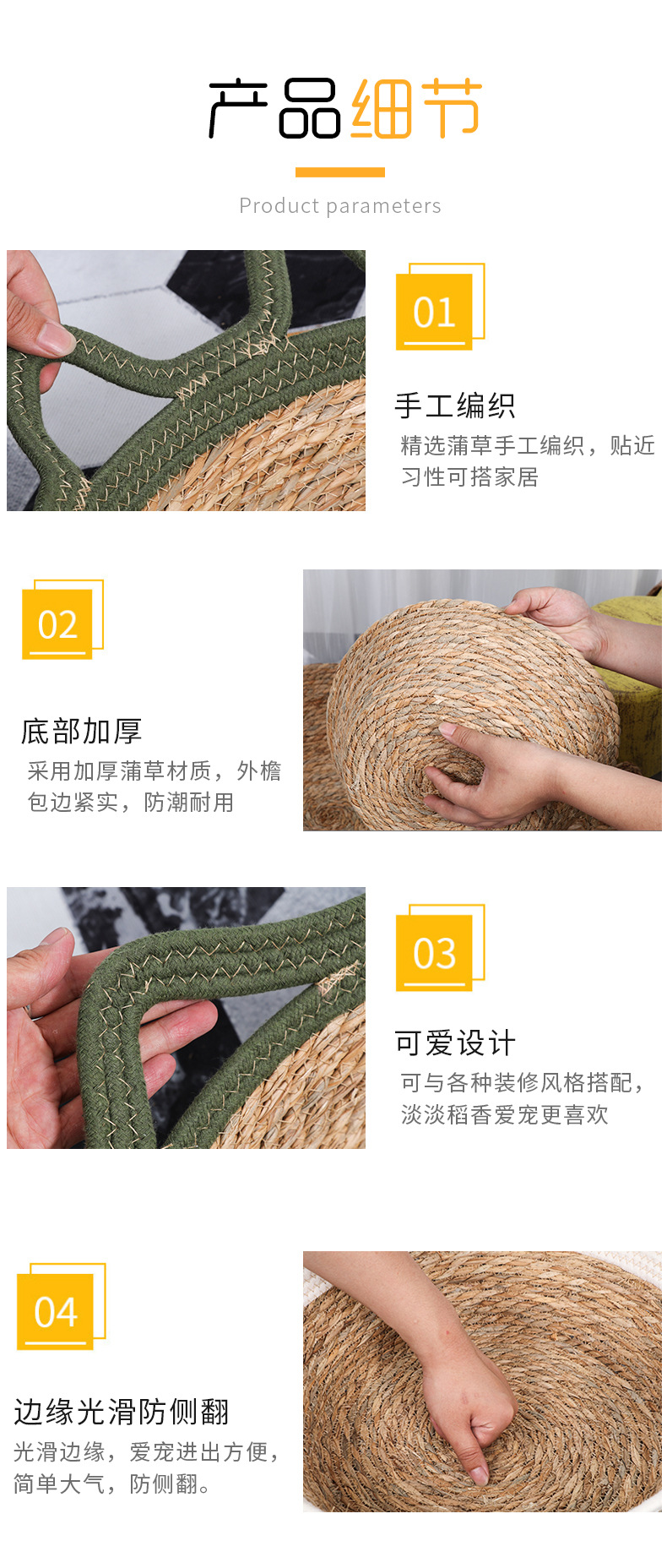 产品细节

Product parameters

01

手工编织

精选蒲草手工编织，贴近习性可搭家居

02

底部加厚

采用加厚蒲草材质，外檐包边紧实，防潮耐用

03

可爱设计

可与各种装修风格搭配，淡淡稻香爱宠更喜欢

04

边缘光滑防侧翻

光滑边缘，爱宠进出方便，简单大气，防侧翻。