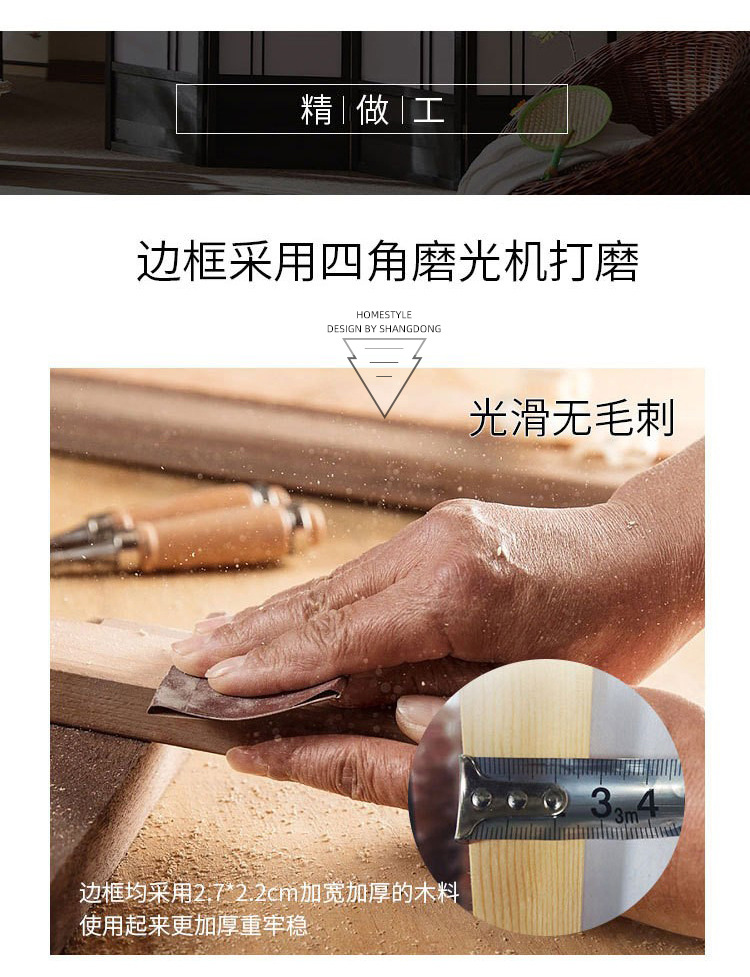 精 | 做 | 工

边框采用四角磨光机打磨

HOMESTYLE
DESIGN BY SHANGDONG

光滑无毛刺

3
3m
4

边框均采用2.7*2.2cm加宽加厚的木料
使用起来更加厚重牢稳