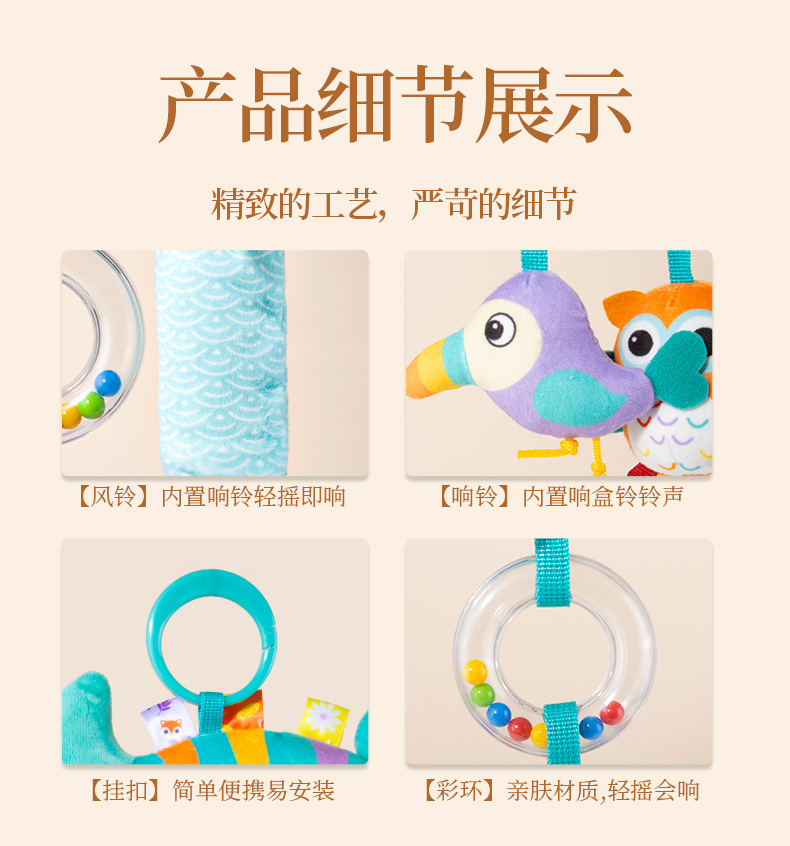 产品细节展示

精致的工艺，严苛的细节

【风铃】内置响铃轻摇即响

【响铃】内置响盒铃铃声

【挂扣】简单便携易安装

【彩环】亲肤材质,轻摇会响