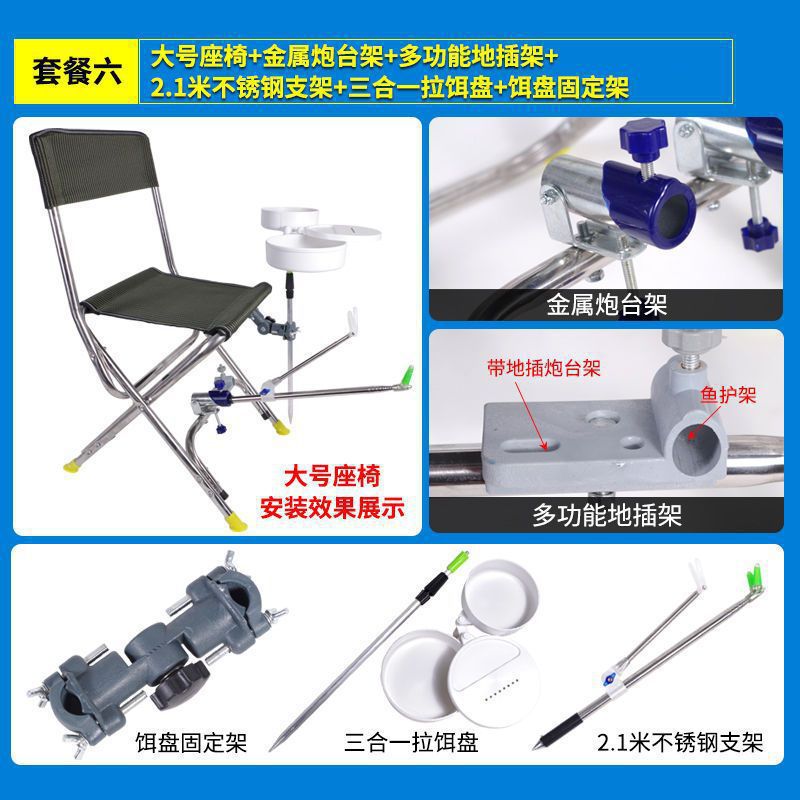 套餐六

大号座椅+金属炮台架+多功能地插架+
2.1米不锈钢支架+三合一拉饵盘+饵盘固定架

大号座椅
安装效果展示

金属炮台架

带地插炮台架

鱼护架

多功能地插架

饵盘固定架

三合一拉饵盘

2.1米不锈钢支架