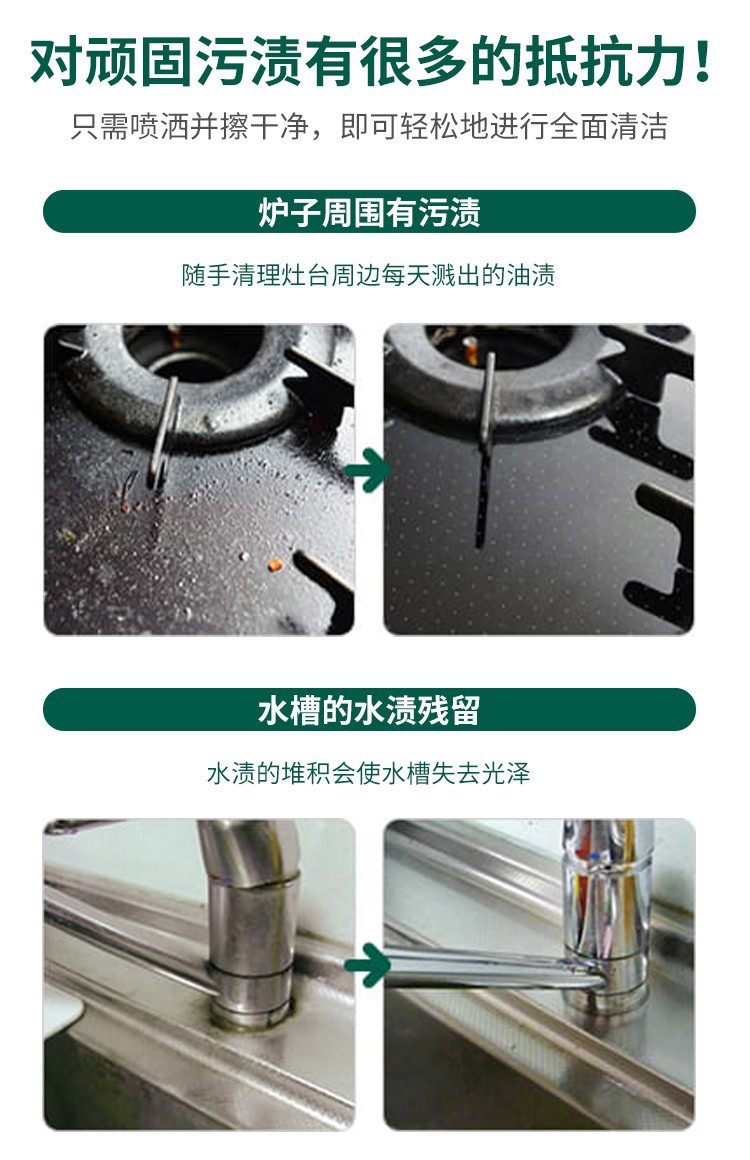 对顽固污渍有很多的抵抗力！

只需喷洒并擦干净，即可轻松地进行全面清洁

炉子周围有污渍

随手清理灶台周边每天溅出的油渍

水槽的水渍残留

水渍的堆积会使水槽失去光泽