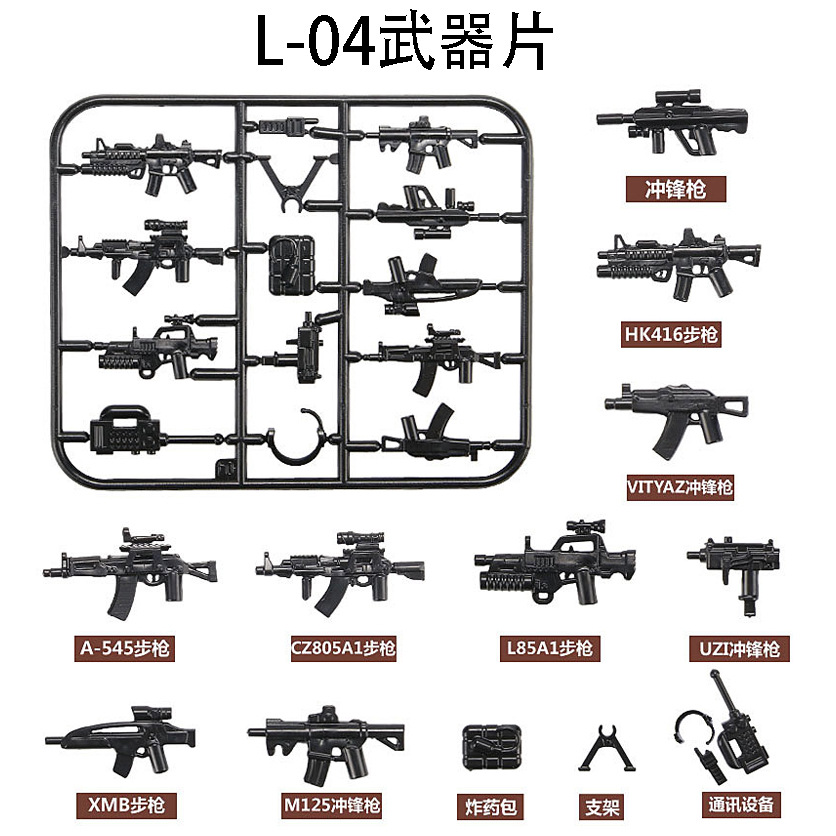 L-04武器片

冲锋枪

HK416步枪

VITYAZ冲锋枪

A-545步枪

CZ805A1步枪

L85A1步枪

UZI冲锋枪

XMB步枪

M125冲锋枪

炸药包

支架

通讯设备