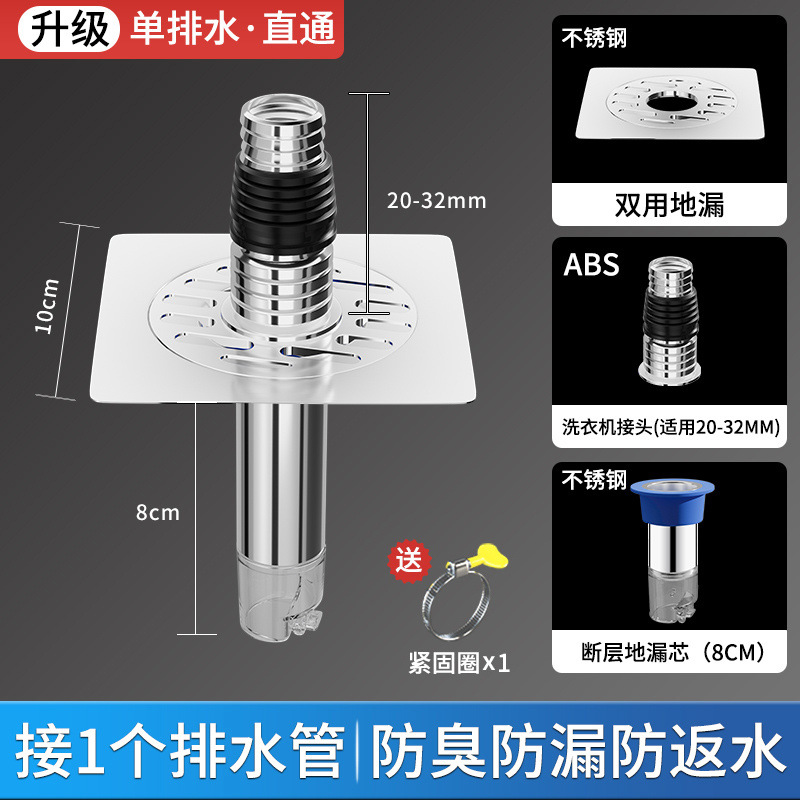 升级 单排水·直通

20-32mm

10cm

8cm

送

紧固圈x1

不锈钢

双用地漏

ABS

洗衣机接头(适用20-32MM)

不锈钢

断层地漏芯（8CM）

接1个排水管 | 防臭防漏防返水