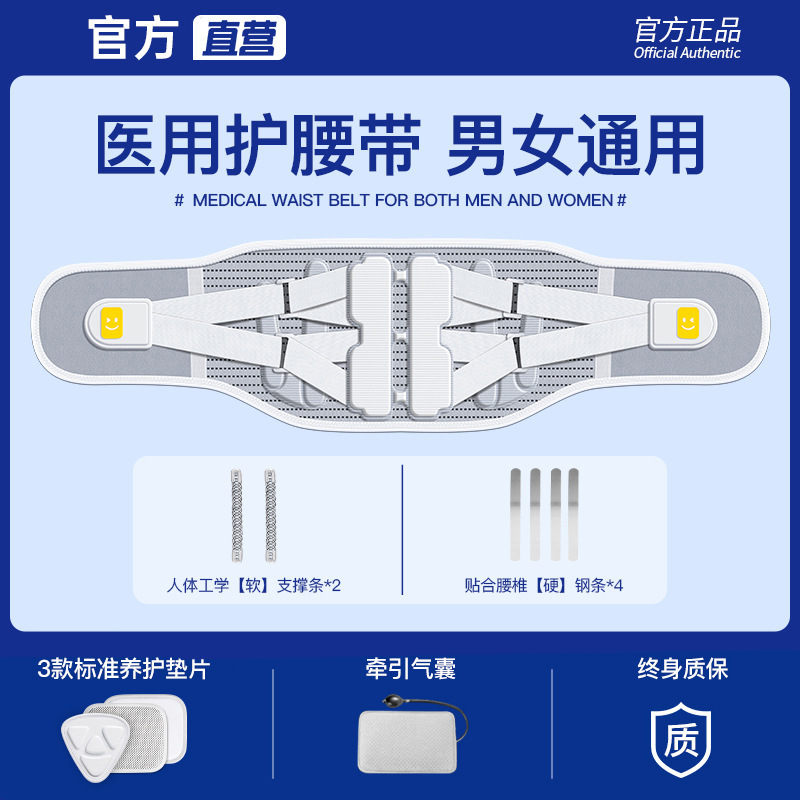 官方 直营

官方正品
Official Authentic

医用护腰带 男女通用

# MEDICAL WAIST BELT FOR BOTH MEN AND WOMEN #

人体工学【软】支撑条*2

贴合腰椎【硬】钢条*4

3款标准养护垫片

牵引气囊

终身质保

质