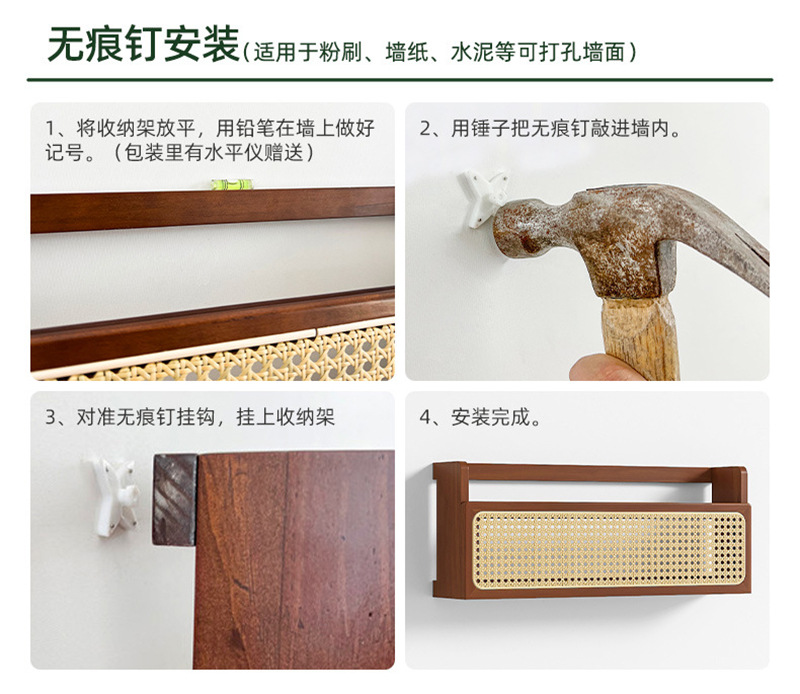 无痕钉安装(适用于粉刷、墙纸、水泥等可打孔墙面)

1、将收纳架放平，用铅笔在墙上做好记号。（包装里有水平仪赠送）

2、用锤子把无痕钉敲进墙内。

3、对准无痕钉挂钩，挂上收纳架

4、安装完成。