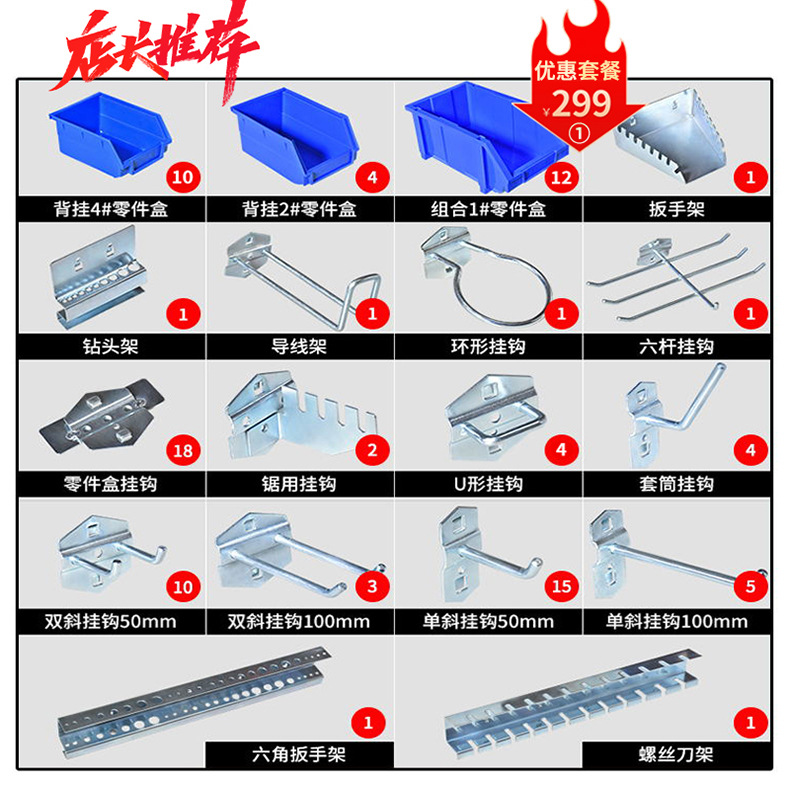 店长推荐

优惠套餐
¥299
①

10
背挂4#零件盒

4
背挂2#零件盒

12
组合1#零件盒

1
扳手架

1
钻头架

1
导线架

1
环形挂钩

1
六杆挂钩

18
零件盒挂钩

2
锯用挂钩

4
U形挂钩

4
套筒挂钩

10
双斜挂钩50mm

3
双斜挂钩100mm

15
单斜挂钩50mm

5
单斜挂钩100mm

1
六角扳手架

1
螺丝刀架