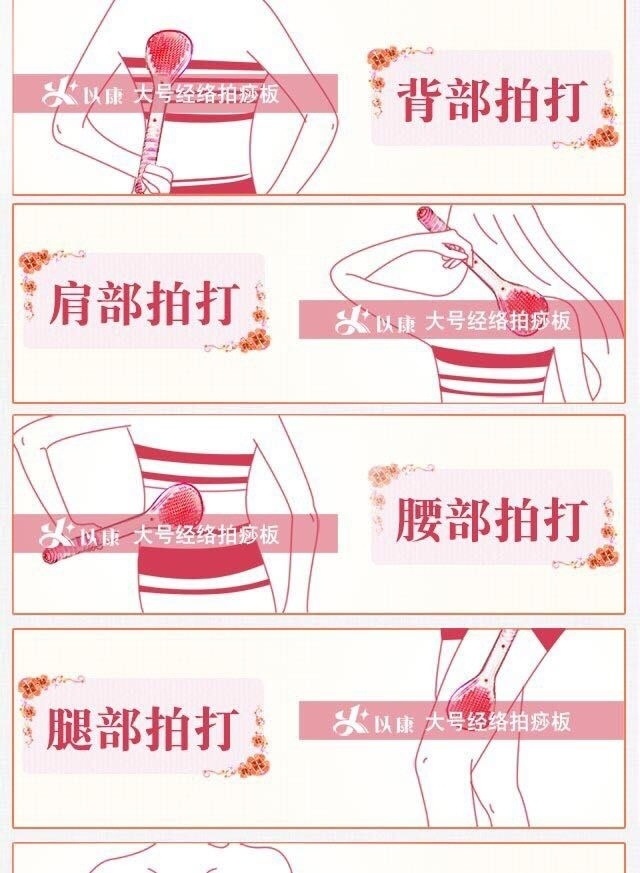 以康 大号经络拍痧板

背部拍打

肩部拍打

以康 大号经络拍痧板

以康 大号经络拍痧板

腰部拍打

腿部拍打

以康 大号经络拍痧板