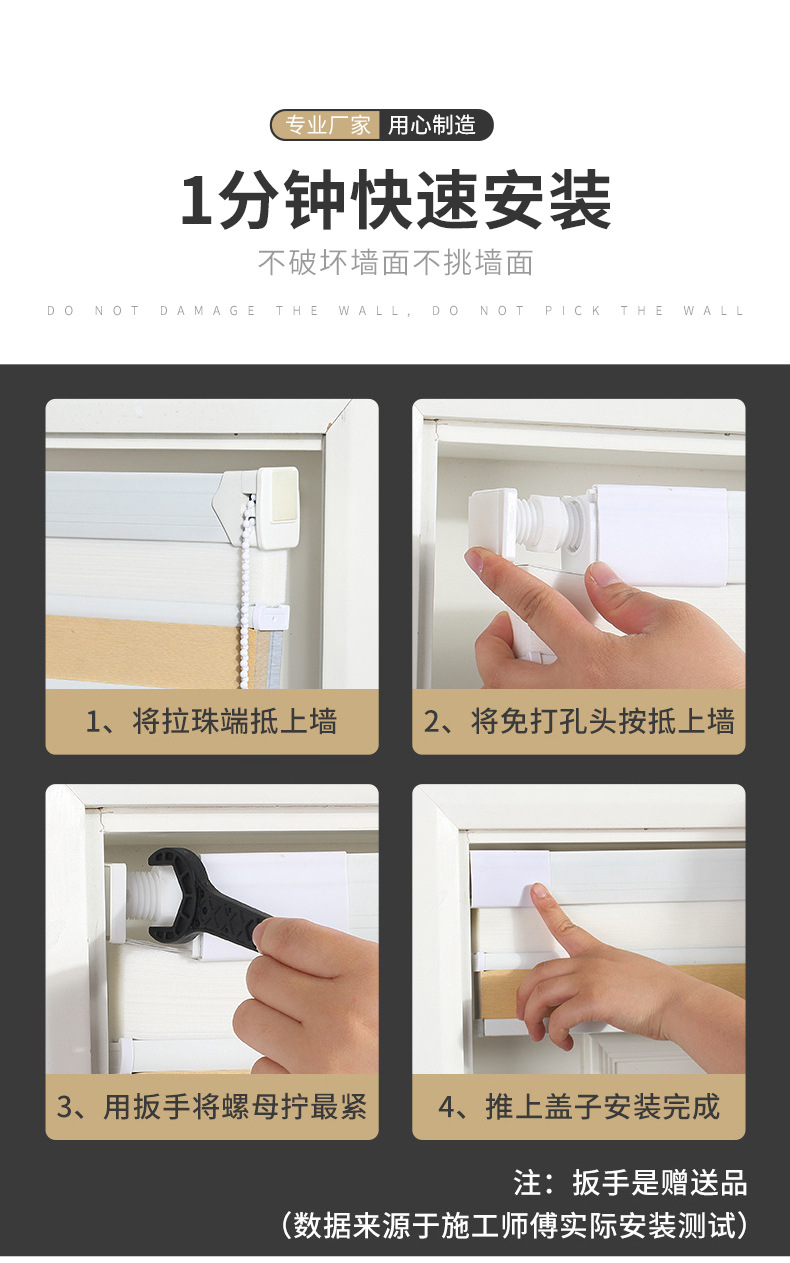 专业厂家 用心制造

1分钟快速安装

不破坏墙面不挑墙面

DO NOT DAMAGE THE WALL, DO NOT PICK THE WALL

1、将拉珠端抵上墙

2、将免打孔头按抵上墙

3、用扳手将螺母拧最紧

4、推上盖子安装完成

注：扳手是赠送品

（数据来源于施工师傅实际安装测试）