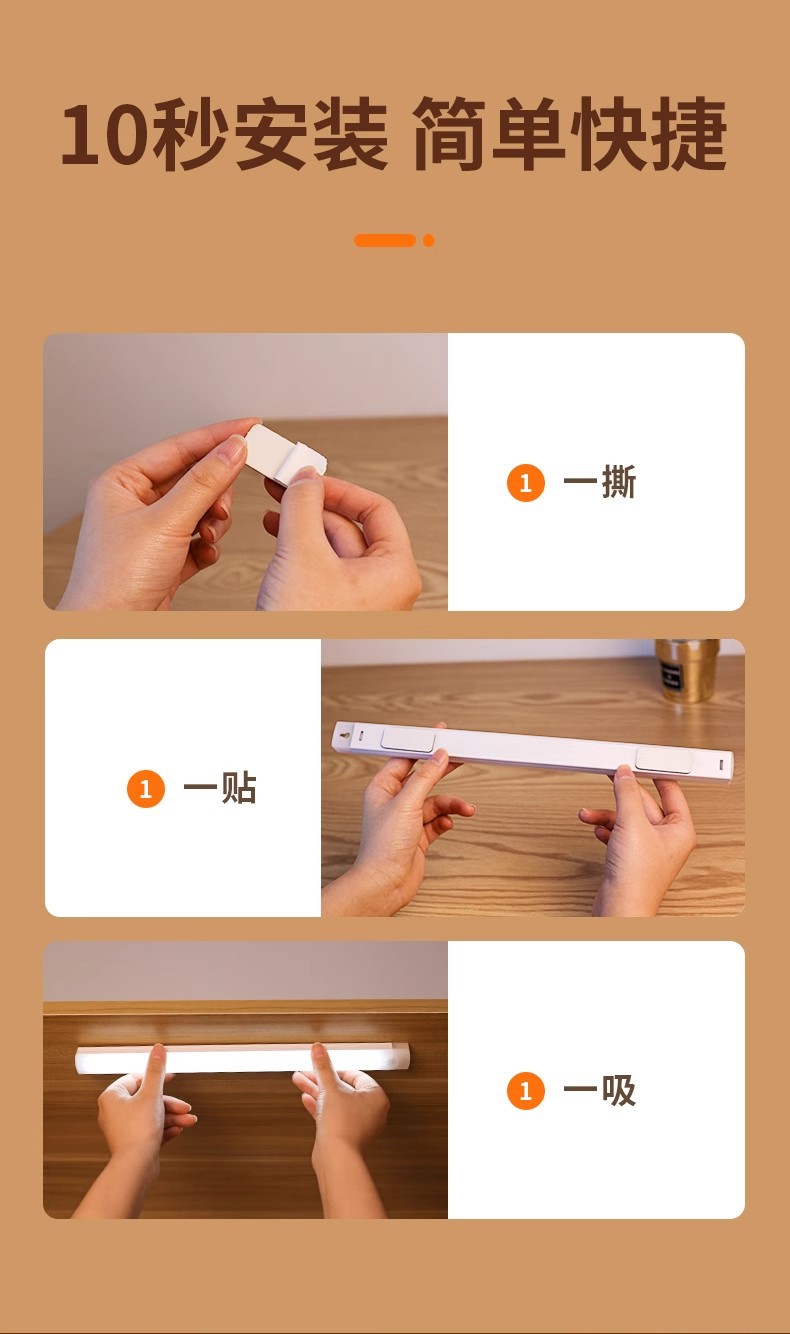 10秒安装 简单快捷

1 一撕

1 一贴

1 一吸