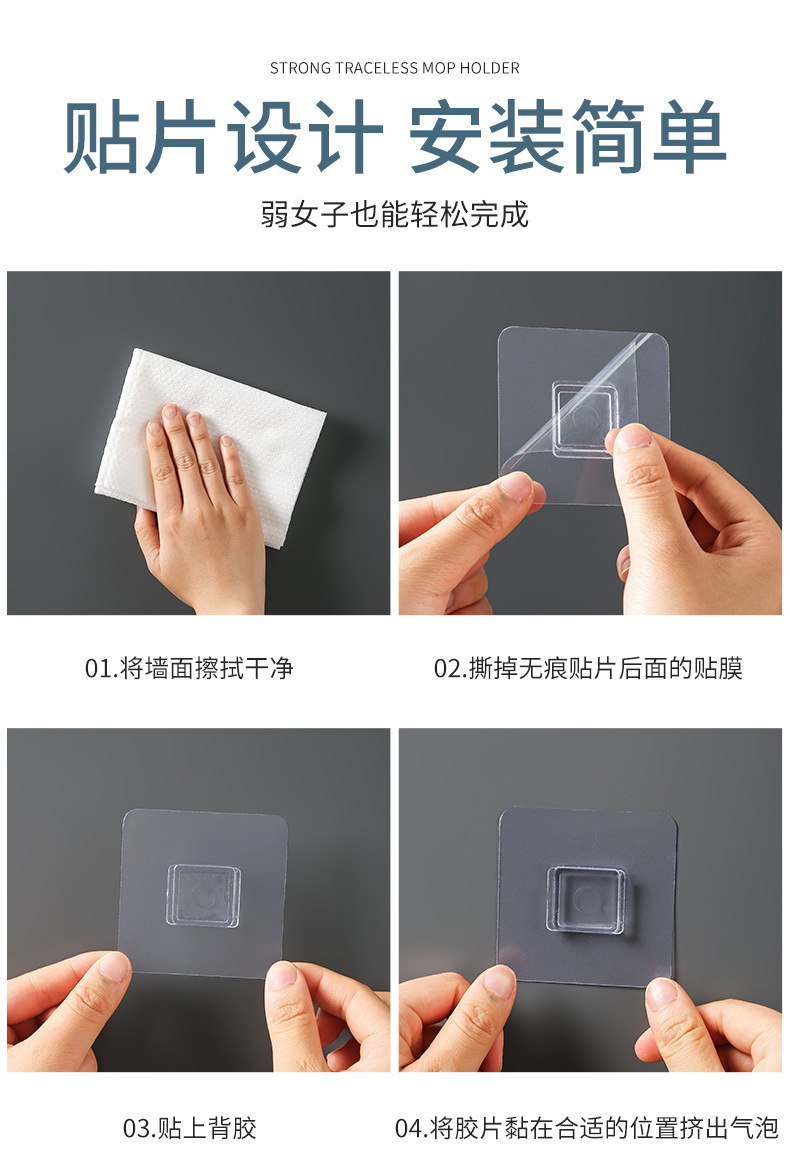 STRONG TRACELESS MOP HOLDER

贴片设计 安装简单

弱女子也能轻松完成

01.将墙面擦拭干净

02.撕掉无痕贴片后面的贴膜

03.贴上背胶

04.将胶片黏在合适的位置挤出气泡