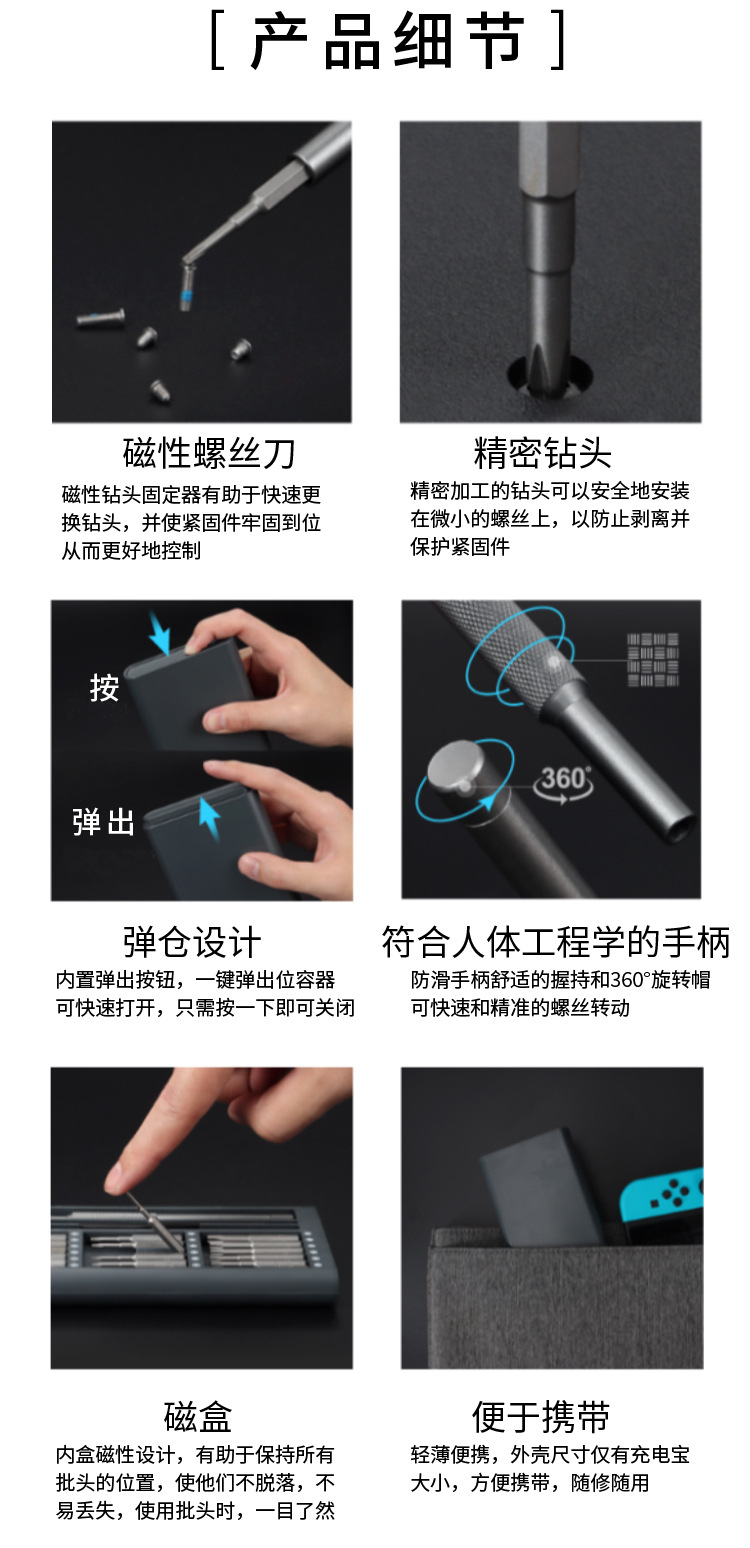 [ 产品细节 ]

磁性螺丝刀

磁性钻头固定器有助于快速更换钻头，并使紧固件牢固到位从而更好地控制

精密钻头

精密加工的钻头可以安全地安装在微小的螺丝上，以防止剥离并保护紧固件

按

弹出

360°

弹仓设计

内置弹出按钮，一键弹出位容器可快速打开，只需按一下即可关闭

符合人体工程学的手柄

防滑手柄舒适的握持和360°旋转帽可快速和精准的螺丝转动

磁盒

内盒磁性设计，有助于保持所有批头的位置，使他们不脱落，不易丢失，使用批头时，一目了然

便于携带

轻薄便携，外壳尺寸仅有充电宝大小，方便携带，随修随用