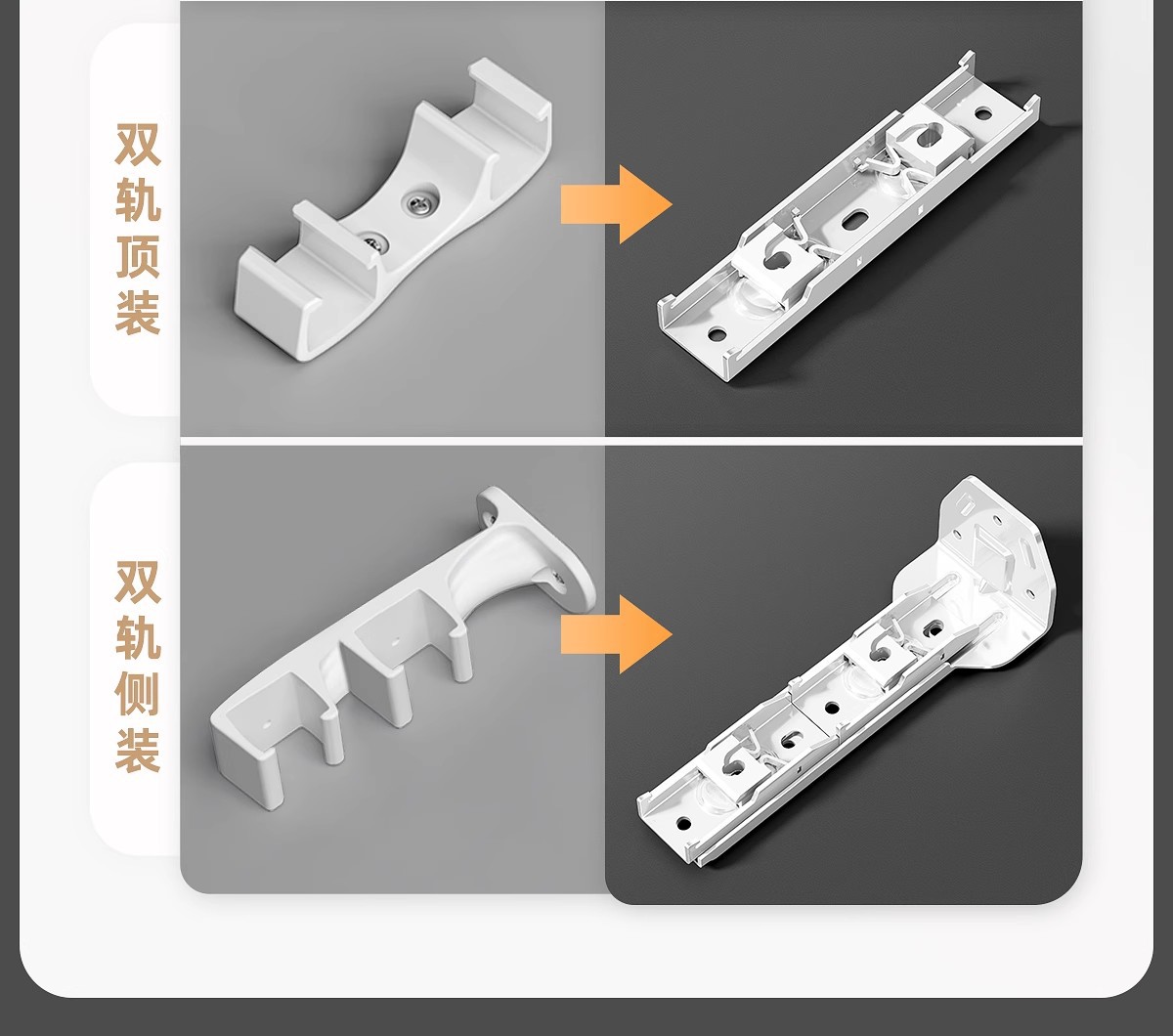 双轨顶装

双轨侧装