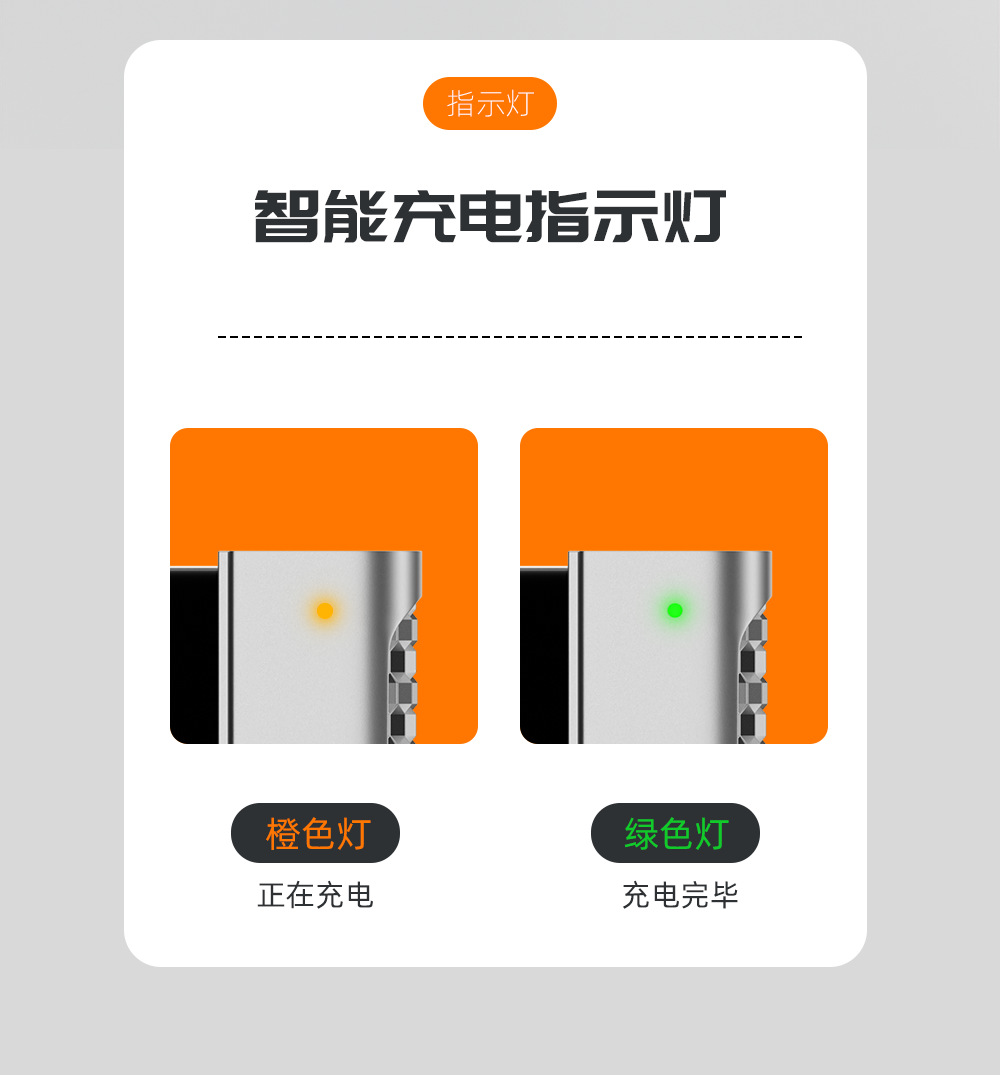 指示灯

智能充电指示灯

橙色灯
正在充电

绿色灯
充电完毕