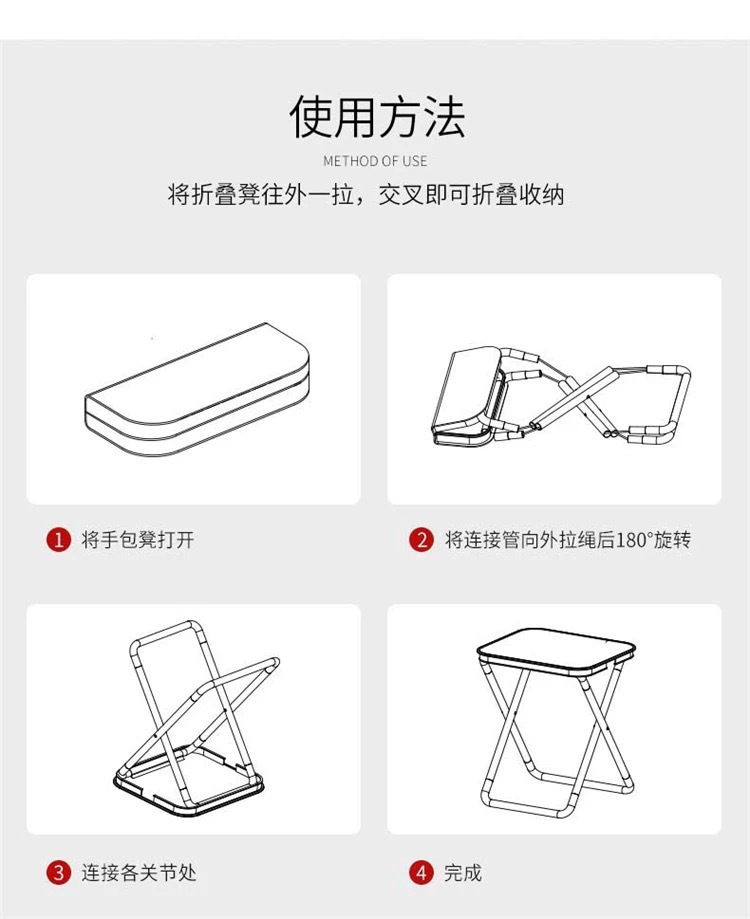 使用方法

METHOD OF USE

将折叠凳往外一拉，交叉即可折叠收纳

1 将手包凳打开

2 将连接管向外拉绳后180°旋转

3 连接各关节处

4 完成