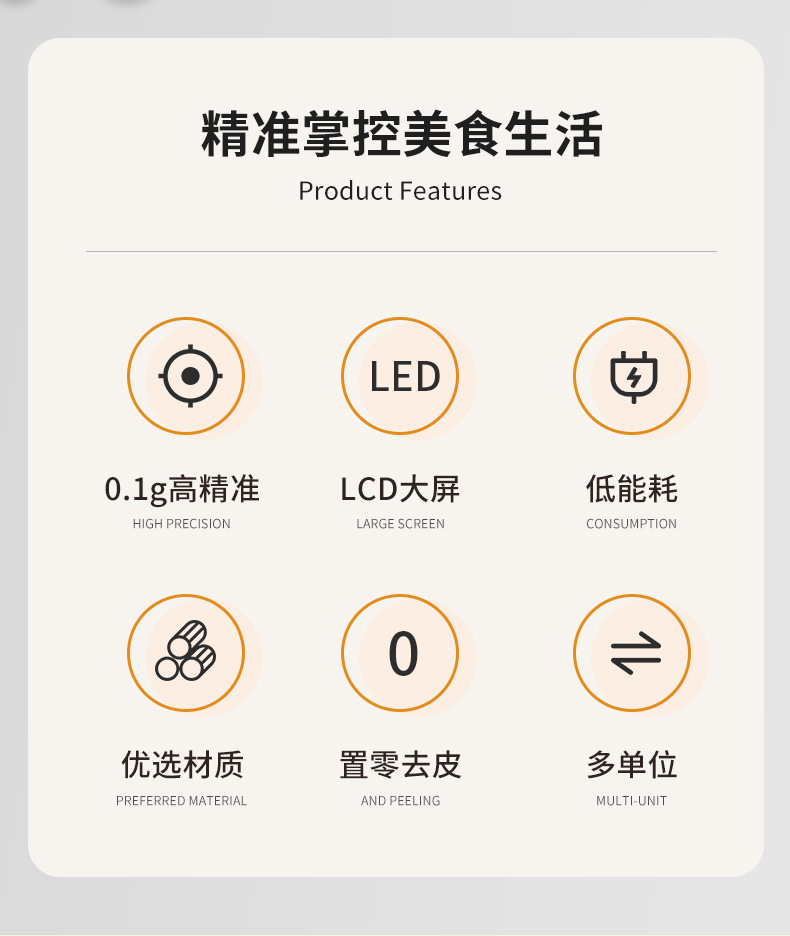 精准掌控美食生活

Product Features

LED

0.1g高精准

HIGH PRECISION

LCD大屏

LARGE SCREEN

低能耗

CONSUMPTION

0

优选材质

PREFERRED MATERIAL

置零去皮

AND PEELING

多单位

MULTI-UNIT