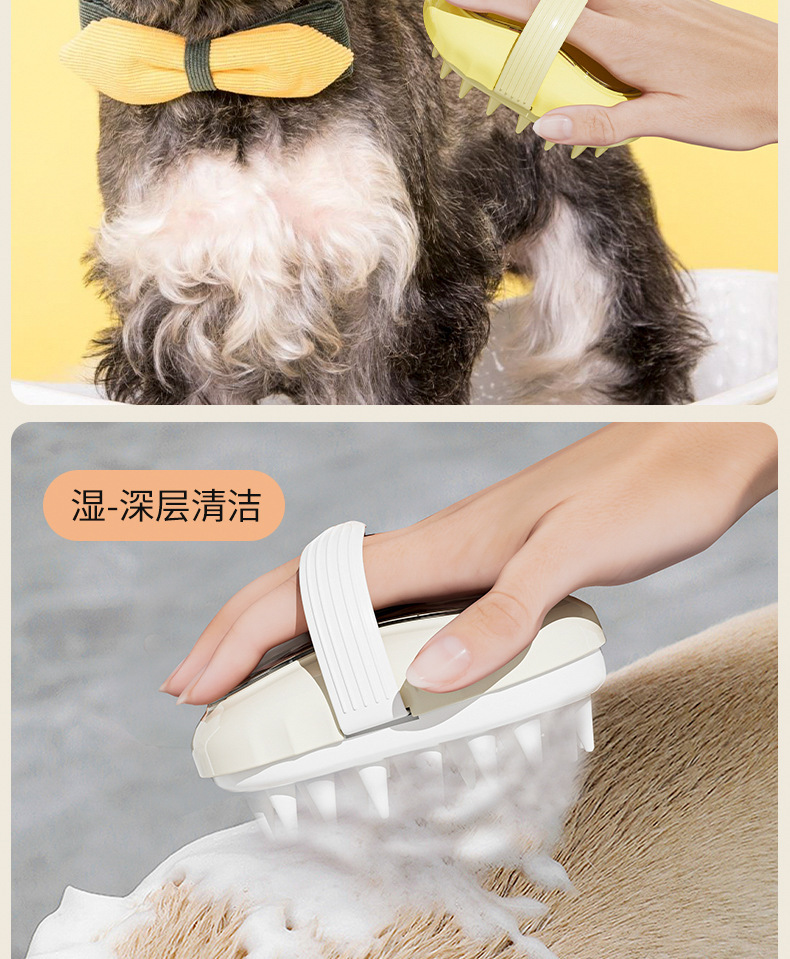 湿-深层清洁