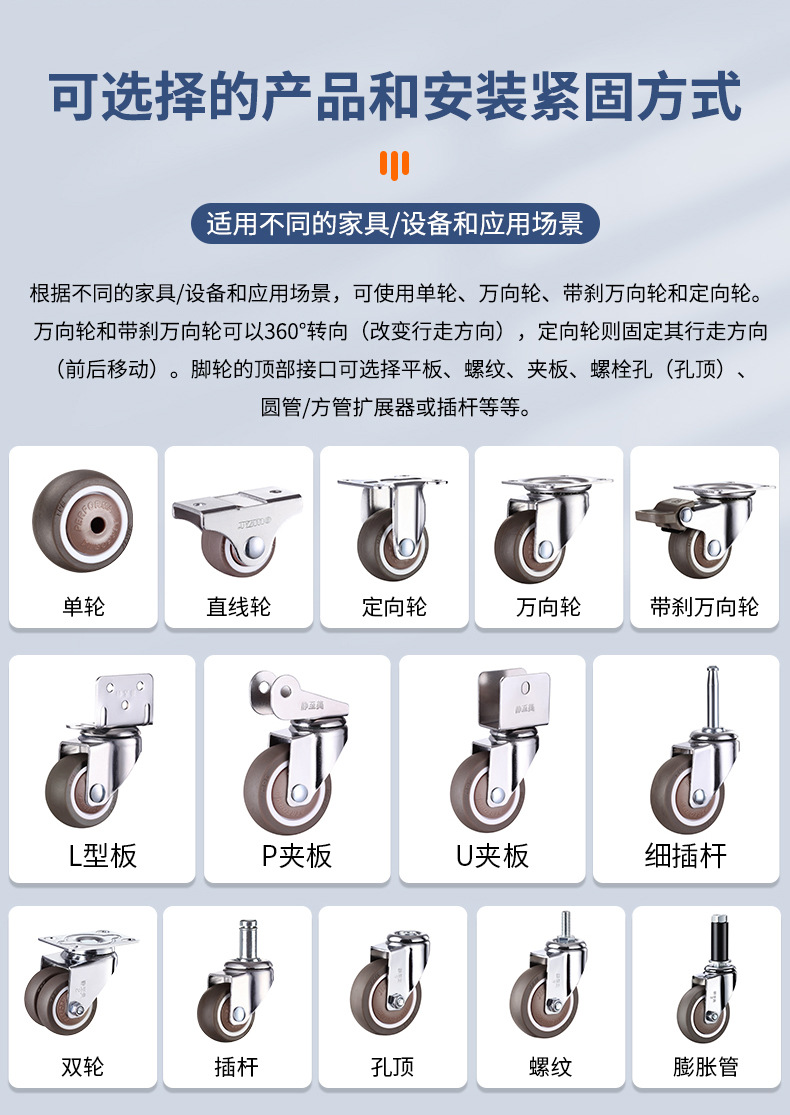 可选择的产品和安装紧固方式

适用不同的家具/设备和应用场景

根据不同的家具/设备和应用场景，可使用单轮、万向轮、带刹万向轮和定向轮。万向轮和带刹万向轮可以360°转向（改变行走方向），定向轮则固定其行走方向（前后移动）。脚轮的顶部接口可选择平板、螺纹、夹板、螺栓孔（孔顶）、圆管/方管扩展器或插杆等等。

单轮

直线轮

定向轮

万向轮

带刹万向轮

L型板

P夹板

U夹板

细插杆

双轮

插杆

孔顶

螺纹

膨胀管