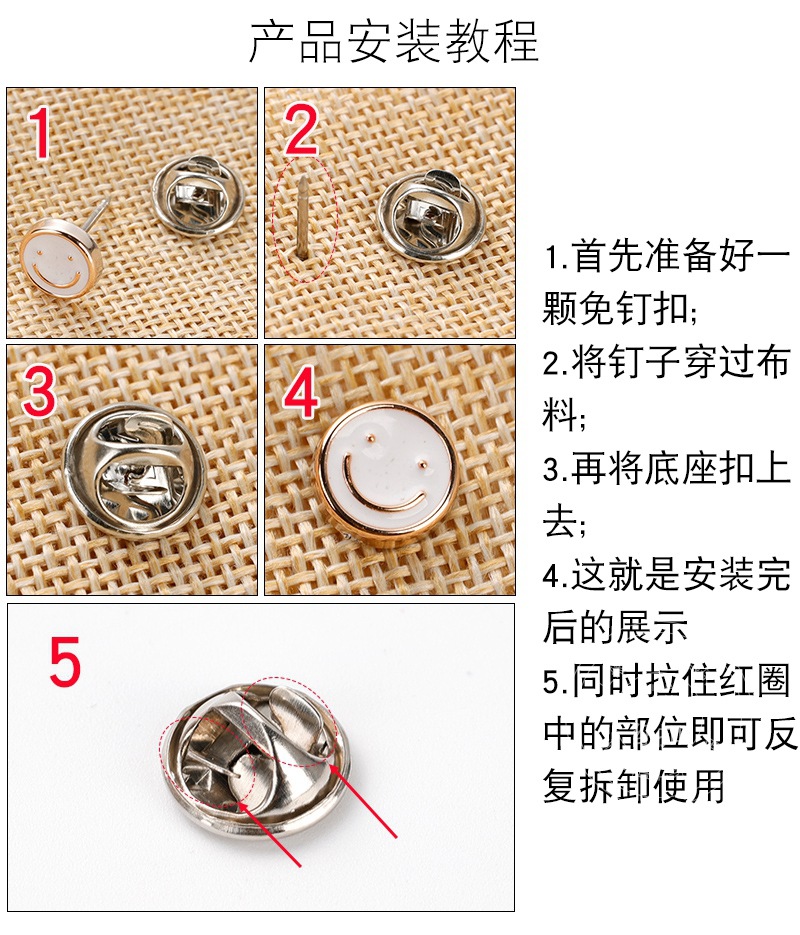 产品安装教程

1

2

3

4

5

1.首先准备好一颗免钉扣;
2.将钉子穿过布料;
3.再将底座扣上去;
4.这就是安装完后的展示
5.同时拉住红圈中的部位即可反复拆卸使用