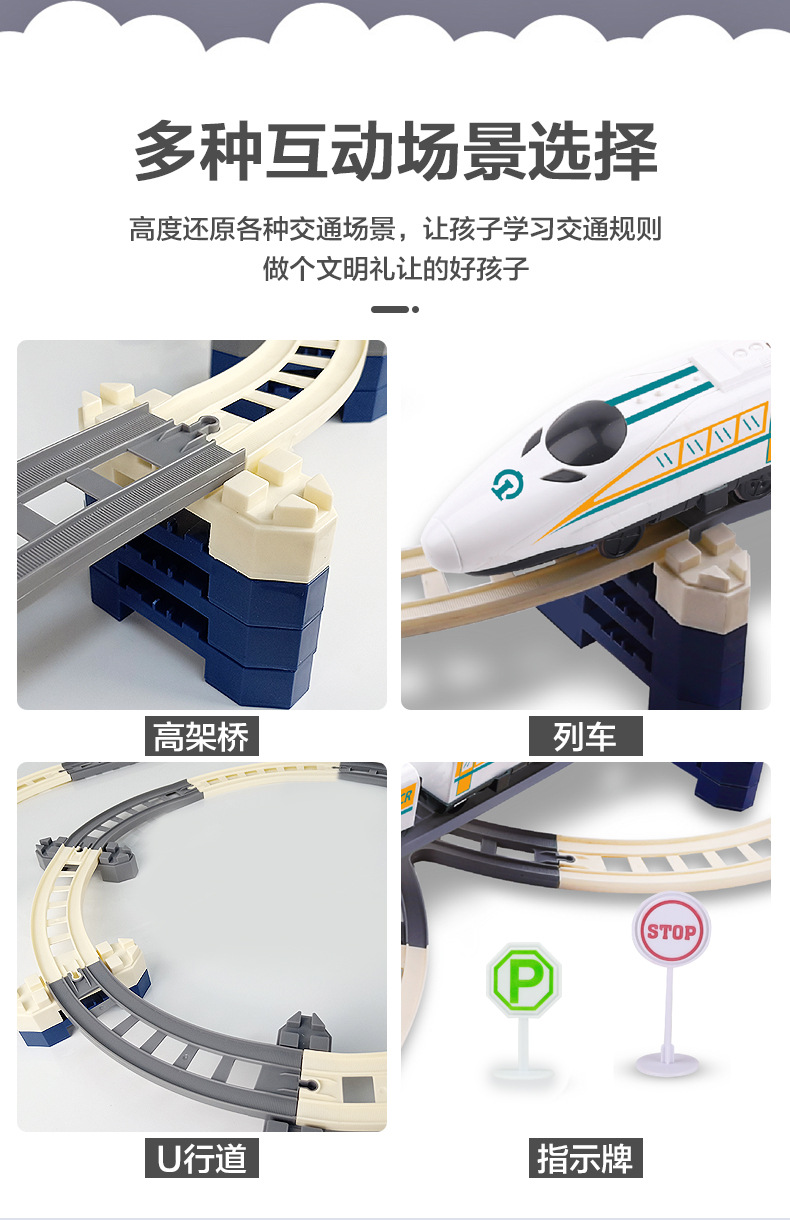 多种互动场景选择

高度还原各种交通场景，让孩子学习交通规则
做个文明礼让的好孩子

高架桥

列车

U行道

P

STOP

指示牌