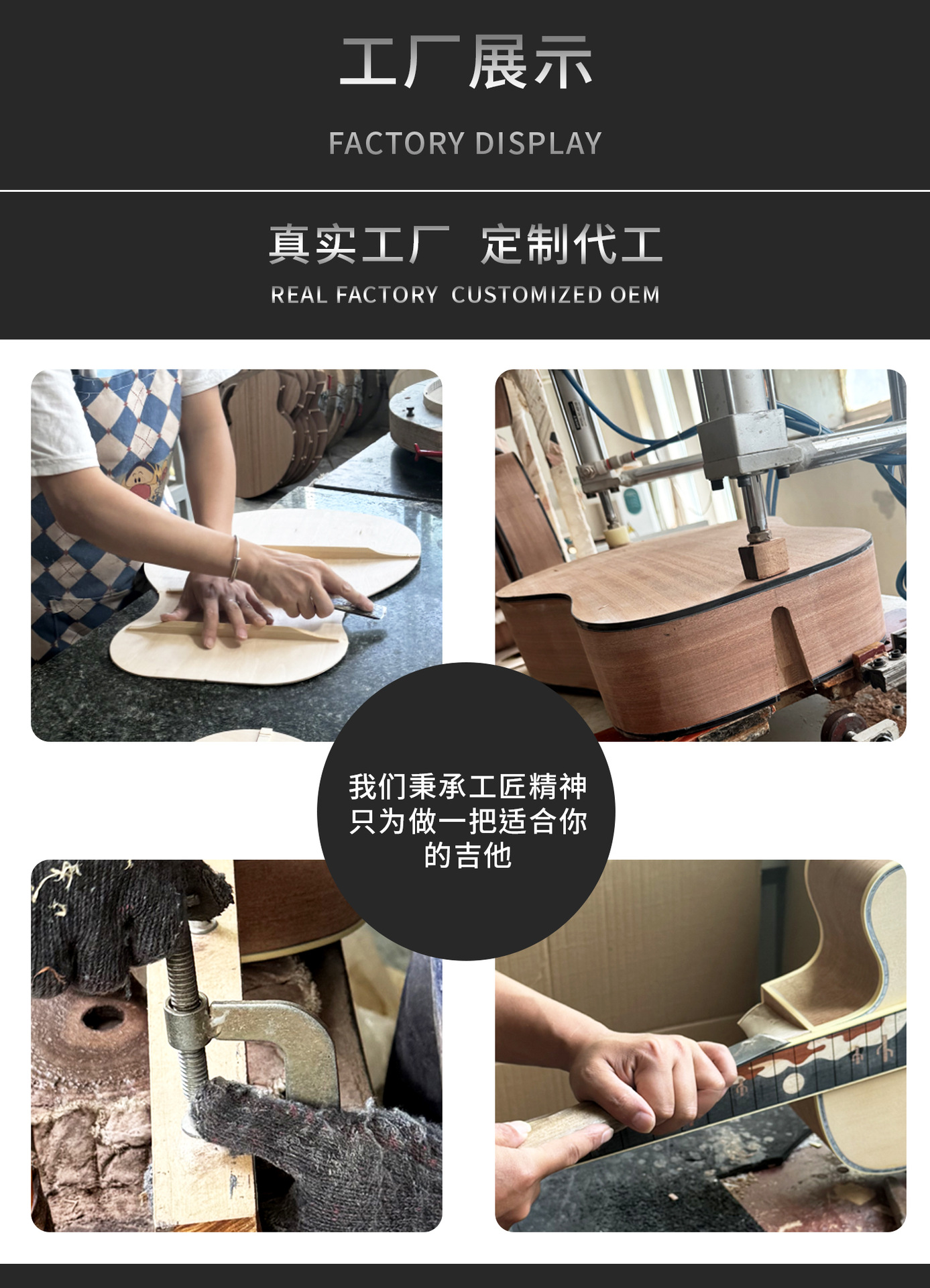 工厂展示

FACTORY DISPLAY

真实工厂 定制代工

REAL FACTORY CUSTOMIZED OEM

我们秉承工匠精神
只为做一把适合你
的吉他