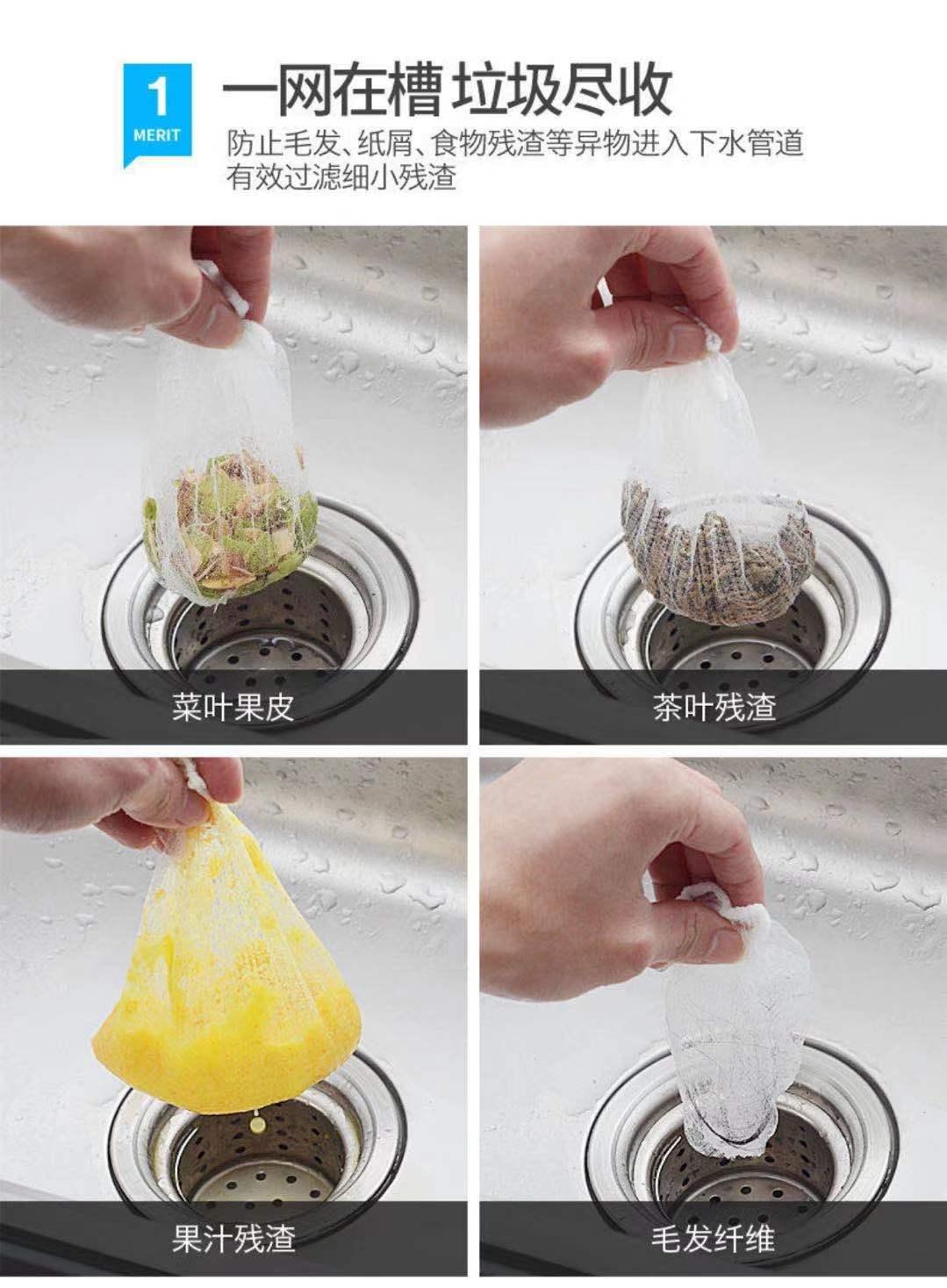 1
MERIT

一网在槽 垃圾尽收

防止毛发、纸屑、食物残渣等异物进入下水管道
有效过滤细小残渣

菜叶果皮

茶叶残渣

果汁残渣

毛发纤维