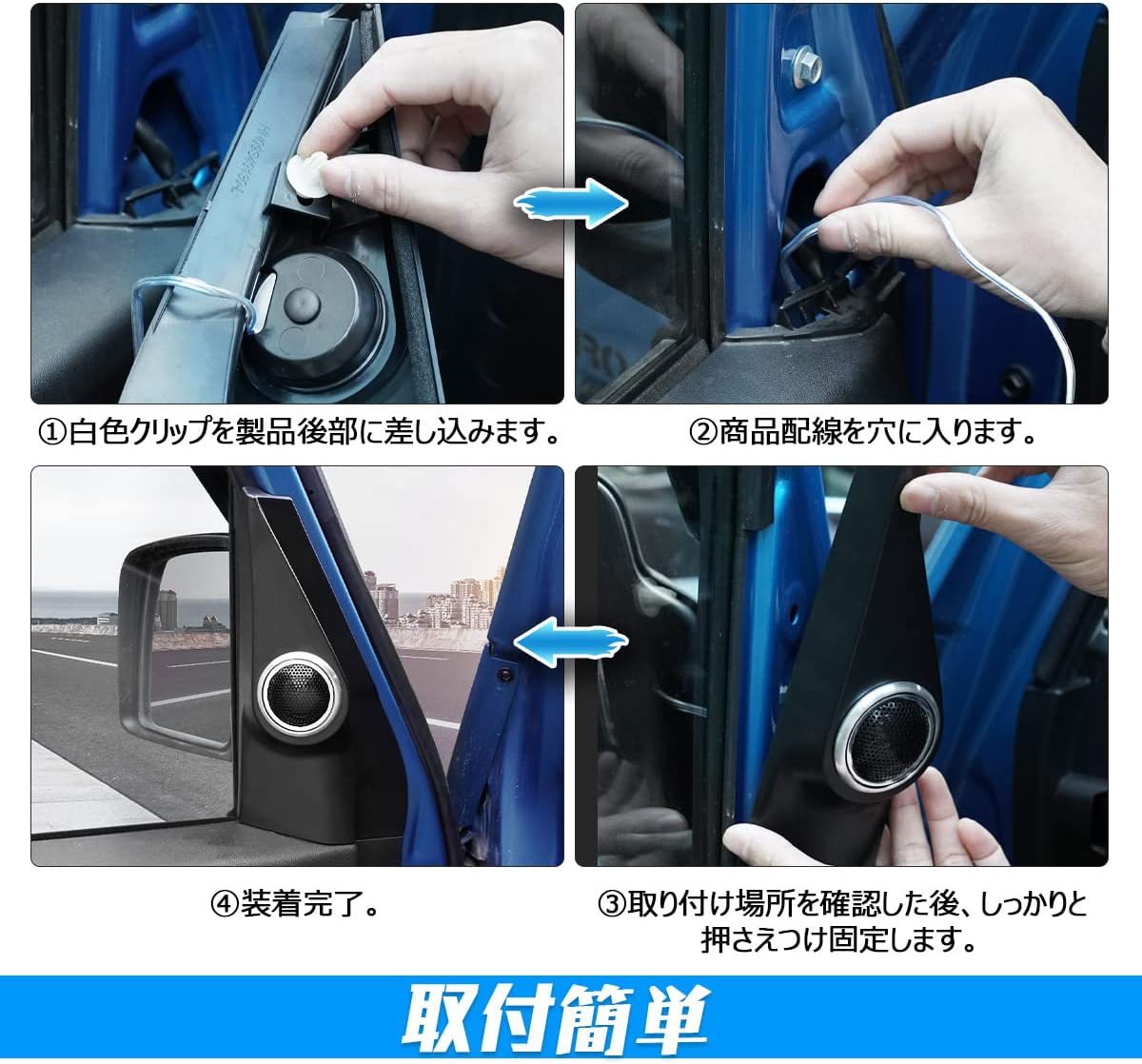 ①白色クリップを製品後部に差し込みます。

②商品配線を穴に入ります。

④装着完了。

③取り付け場所を確認した後、しっかりと押さえつけ固定します。

取付簡単