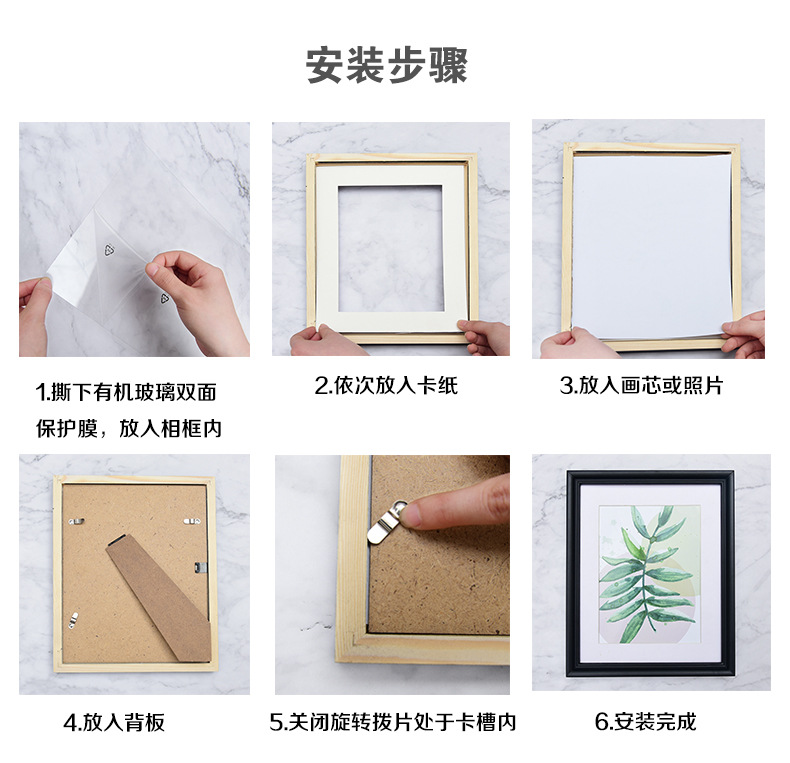 安装步骤

1.撕下有机玻璃双面保护膜，放入相框内

2.依次放入卡纸

3.放入画芯或照片

4.放入背板

5.关闭旋转拨片处于卡槽内

6.安装完成