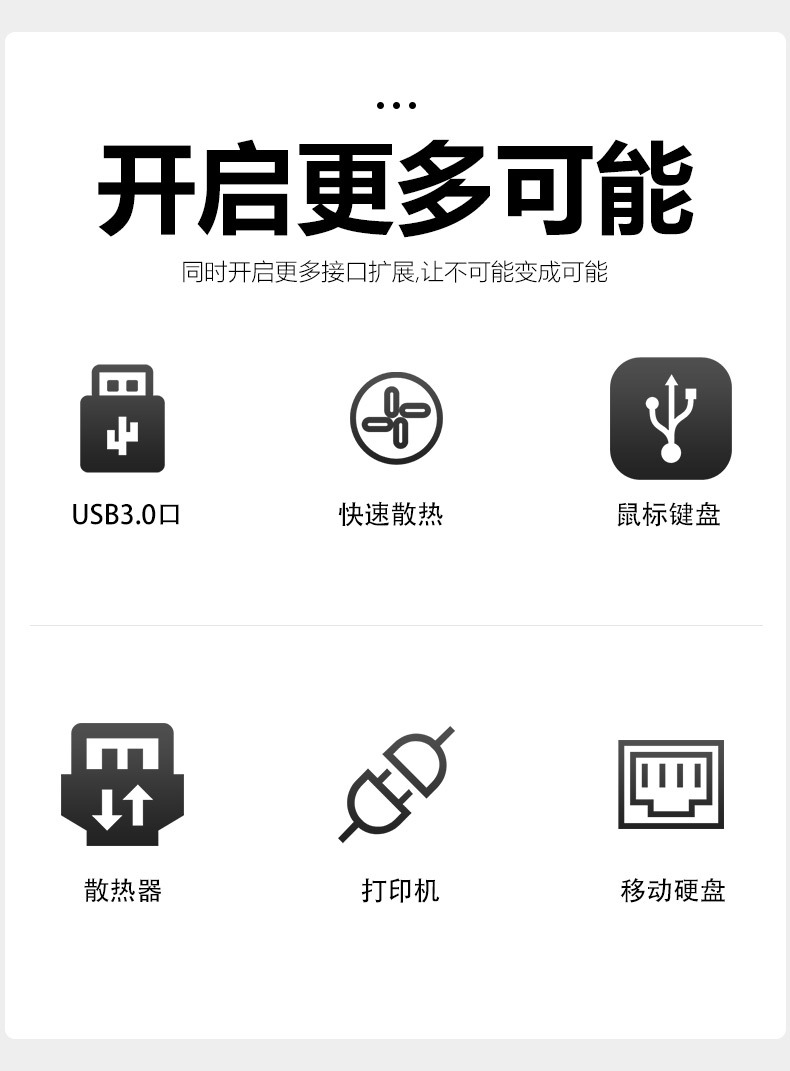 开启更多可能

同时开启更多接口扩展,让不可能变成可能

USB3.0口

快速散热

鼠标键盘

散热器

打印机

移动硬盘