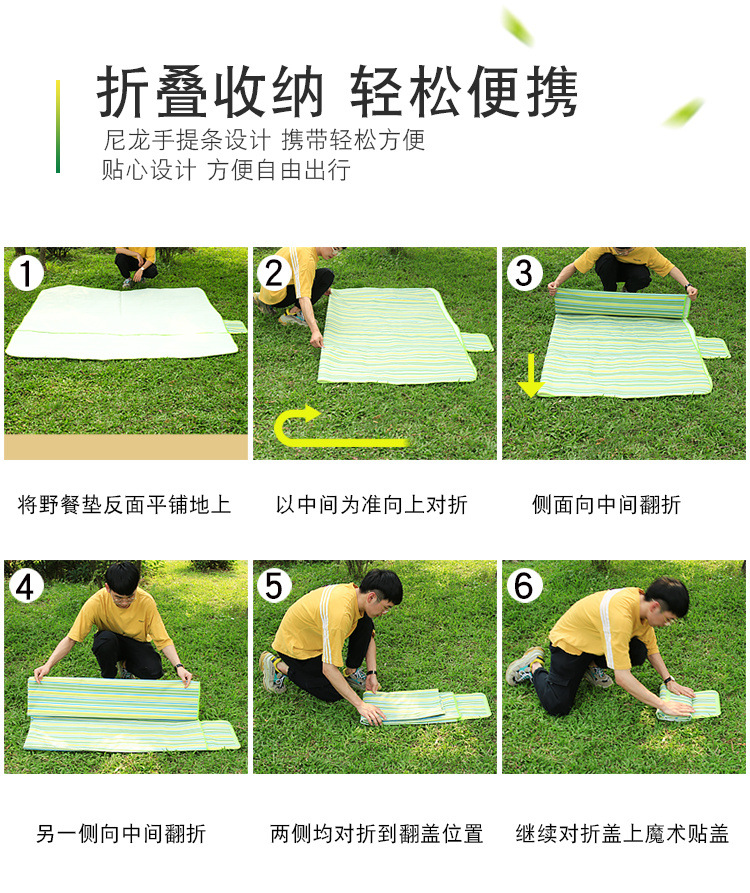 折叠收纳 轻松便携

尼龙手提条设计 携带轻松方便
贴心设计 方便自由出行

1

将野餐垫反面平铺地上

2

以中间为准向上对折

3

侧面向中间翻折

4

另一侧向中间翻折

5

两侧均对折到翻盖位置

6

继续对折盖上魔术贴盖