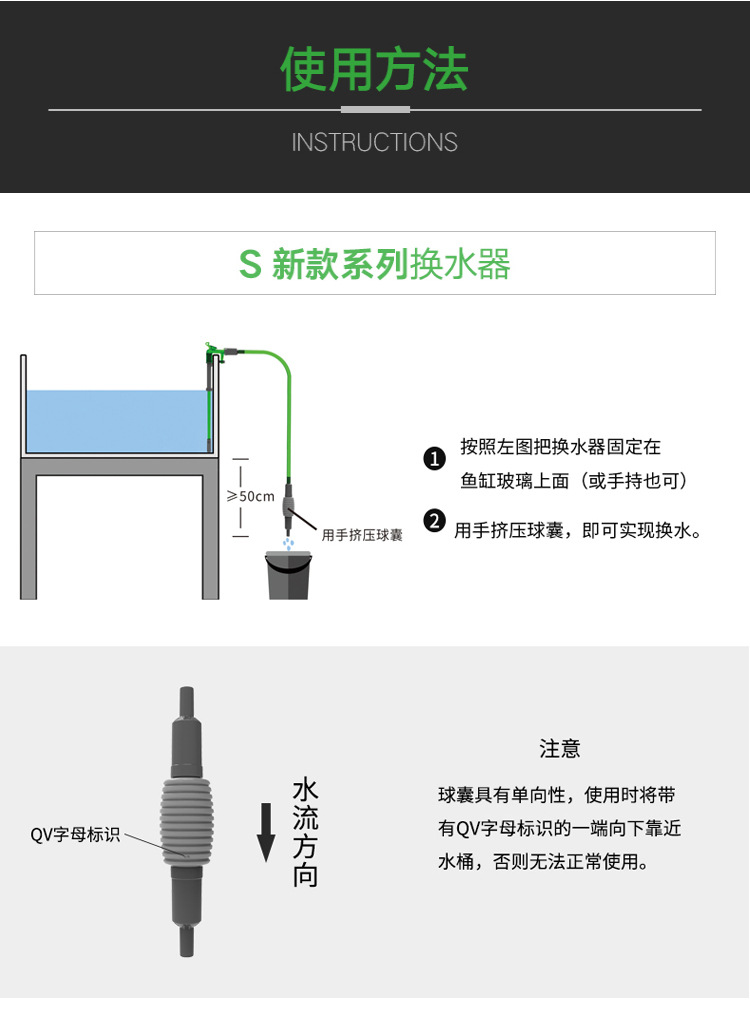 使用方法

INSTRUCTIONS

S 新款系列换水器

≥50cm

用手挤压球囊

❶ 按照左图把换水器固定在鱼缸玻璃上面（或手持也可）

❷ 用手挤压球囊，即可实现换水。

QV字母标识

水流方向

注意

球囊具有单向性，使用时将带有QV字母标识的一端向下靠近水桶，否则无法正常使用。