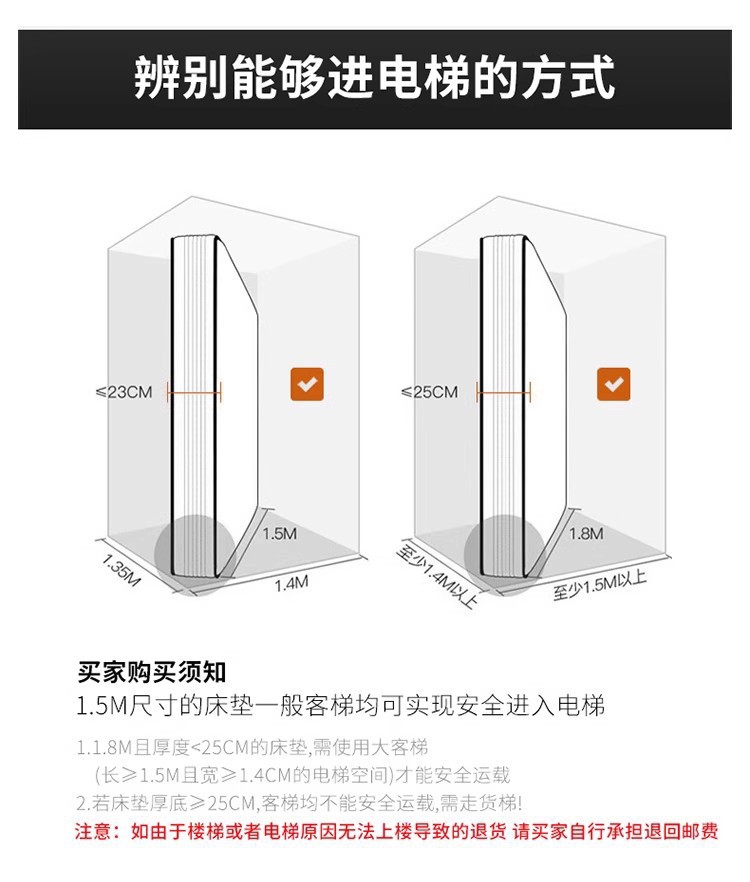 辨别能够进电梯的方式

≤23CM

1.5M

1.35M

1.4M

≤25CM

1.8M

至少1.4M以上

至少1.5M以上

买家购买须知

1.5M尺寸的床垫一般客梯均可实现安全进入电梯

1.1.8M且厚度<25CM的床垫,需使用大客梯
(长≥1.5M且宽≥1.4CM的电梯空间)才能安全运载

2.若床垫厚底≥25CM,客梯均不能安全运载,需走货梯!

注意：如由于楼梯或者电梯原因无法上楼导致的退货 请买家自行承担退回邮费