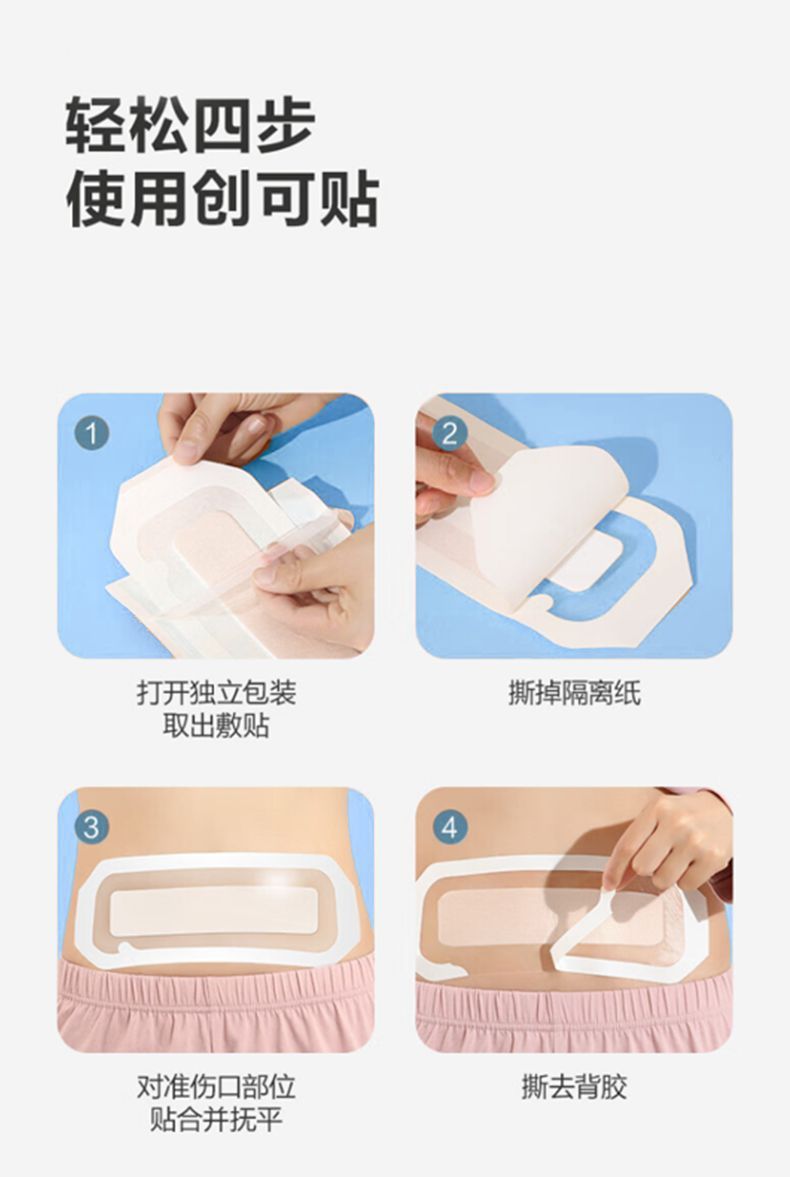 轻松四步
使用创可贴

1

打开独立包装
取出敷贴

2

撕掉隔离纸

3

对准伤口部位
贴合并抚平

4

撕去背胶