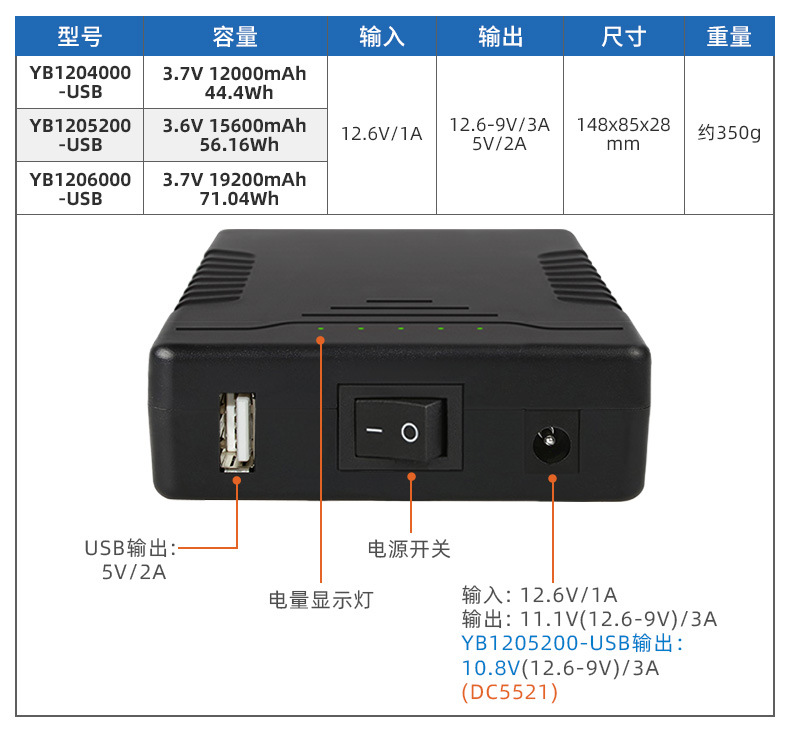 | 型号 | 容量 | 输入 | 输出 | 尺寸 | 重量 |
|---|---|---|---|---|---|
| YB1204000-USB | 3.7V 12000mAh 44.4Wh | 12.6V/1A | 12.6-9V/3A 5V/2A | 148x85x28 mm | 约350g |
| YB1205200-USB | 3.6V 15600mAh 56.16Wh | | | | |
| YB1206000-USB | 3.7V 19200mAh 71.04Wh | | | | |

USB输出: 5V/2A

电量显示灯

电源开关

输入: 12.6V/1A
输出: 11.1V(12.6-9V)/3A
YB1205200-USB输出: 10.8V(12.6-9V)/3A
(DC5521)