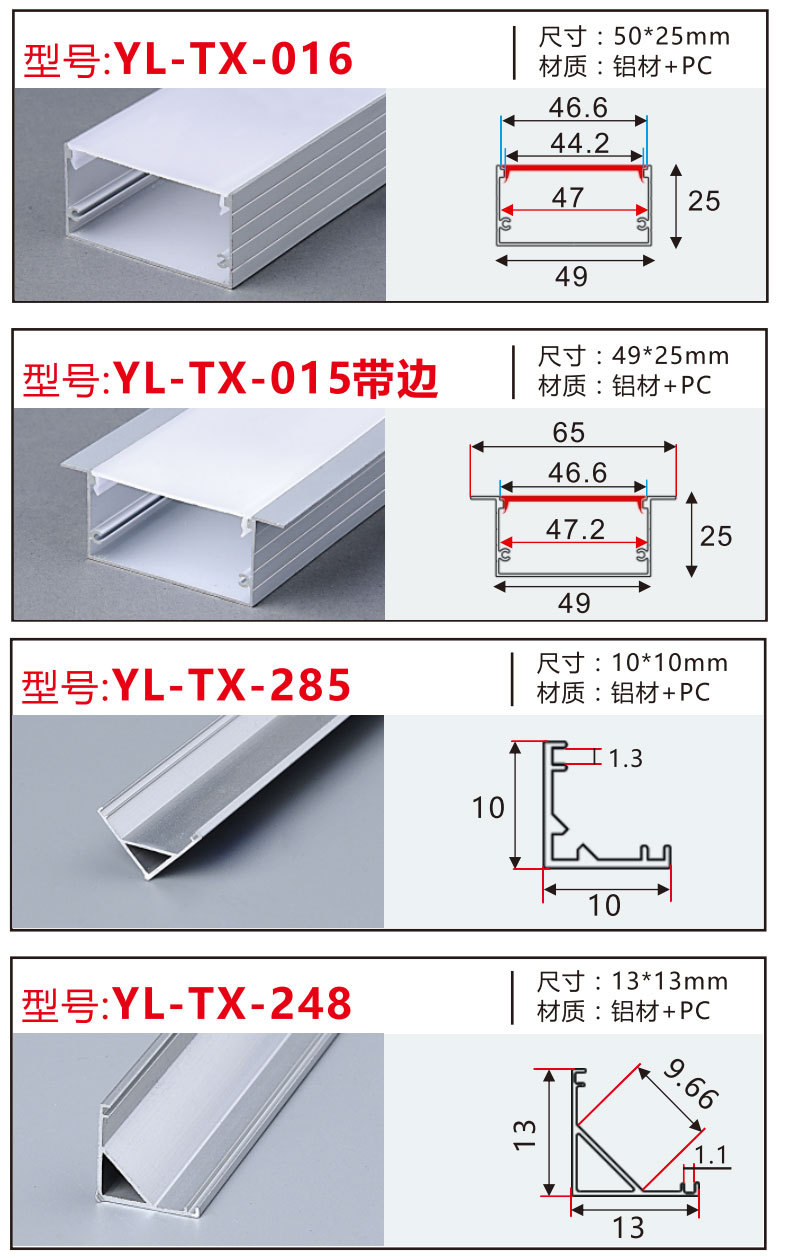 型号:YL-TX-016

尺寸：50*25mm
材质：铝材+PC

46.6
44.2
47
25
49

型号:YL-TX-015带边

尺寸：49*25mm
材质：铝材+PC

65
46.6
47.2
25
49

型号:YL-TX-285

尺寸：10*10mm
材质：铝材+PC

1.3
10
10

型号:YL-TX-248

尺寸：13*13mm
材质：铝材+PC

9.66
13
1.1
13