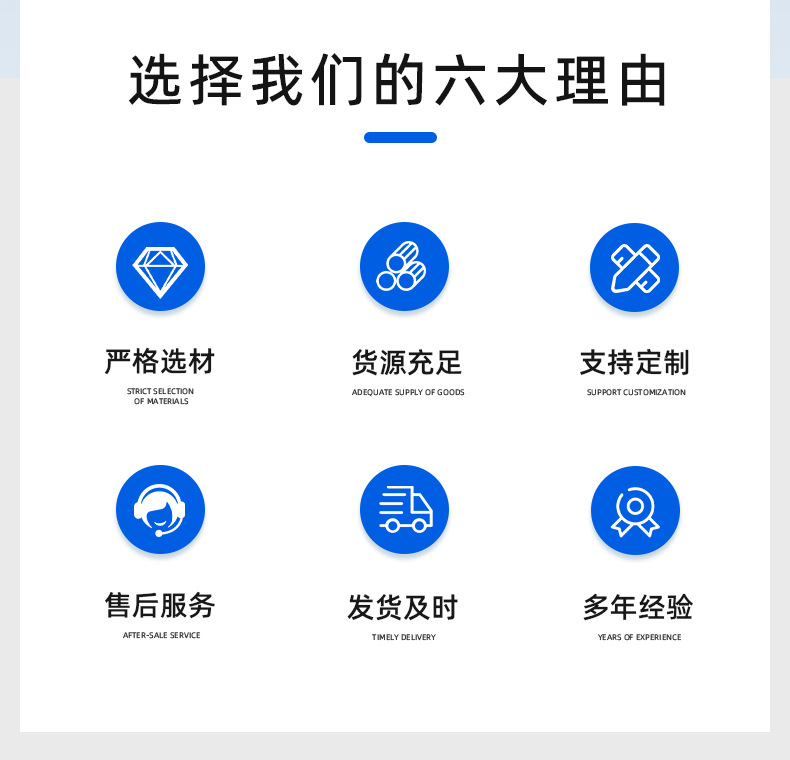 选择我们的六大理由

严格选材
STRICT SELECTION
OF MATERIALS

货源充足
ADEQUATE SUPPLY OF GOODS

支持定制
SUPPORT CUSTOMIZATION

售后服务
AFTER-SALE SERVICE

发货及时
TIMELY DELIVERY

多年经验
YEARS OF EXPERIENCE