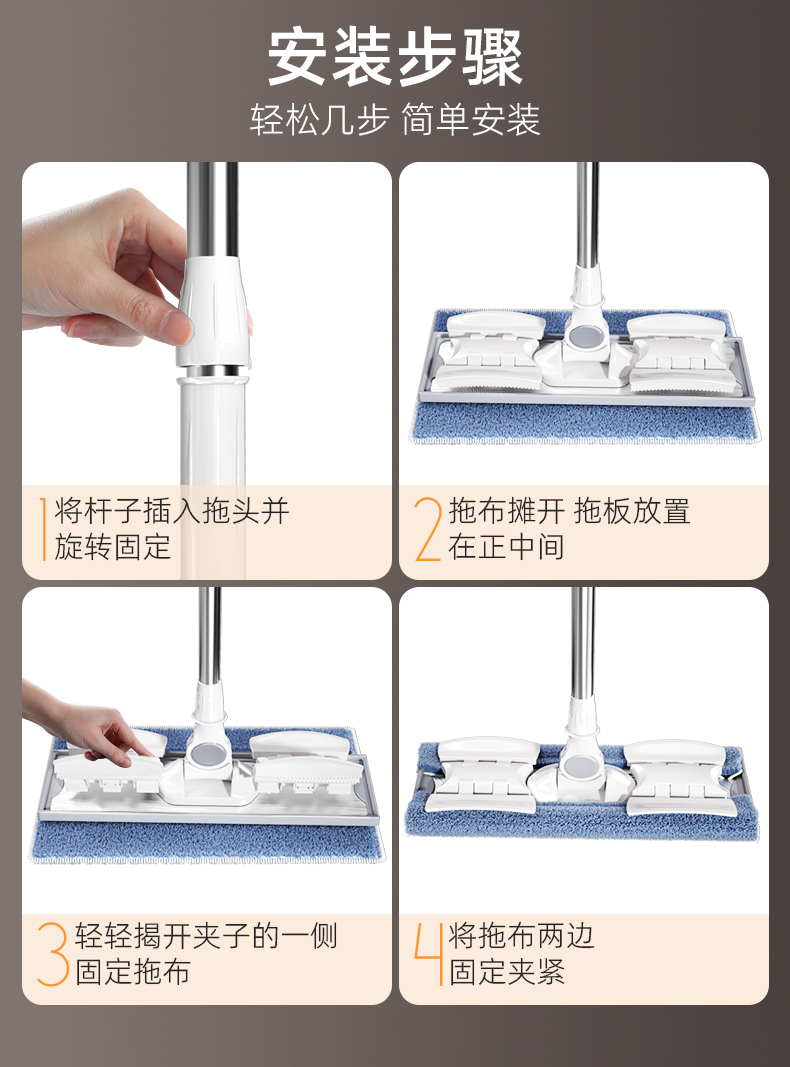 安装步骤

轻松几步 简单安装

1 将杆子插入拖头并旋转固定

2 拖布摊开 拖板放置在正中间

3 轻轻揭开夹子的一侧固定拖布

4 将拖布两边固定夹紧