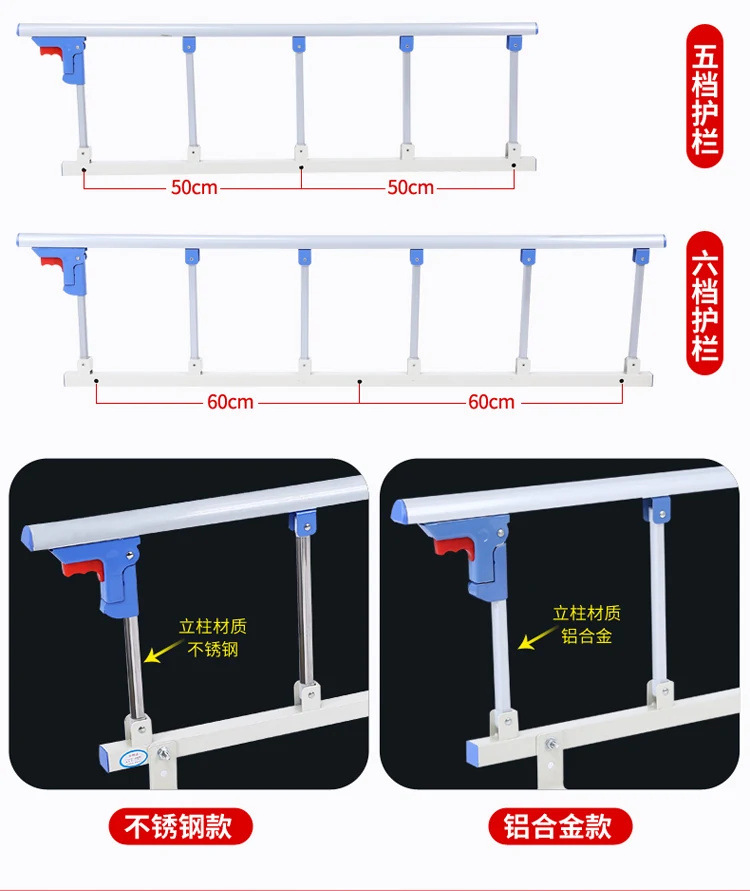 五档护栏

50cm 50cm

六档护栏

60cm 60cm

立柱材质
不锈钢

立柱材质
铝合金

不锈钢款

铝合金款