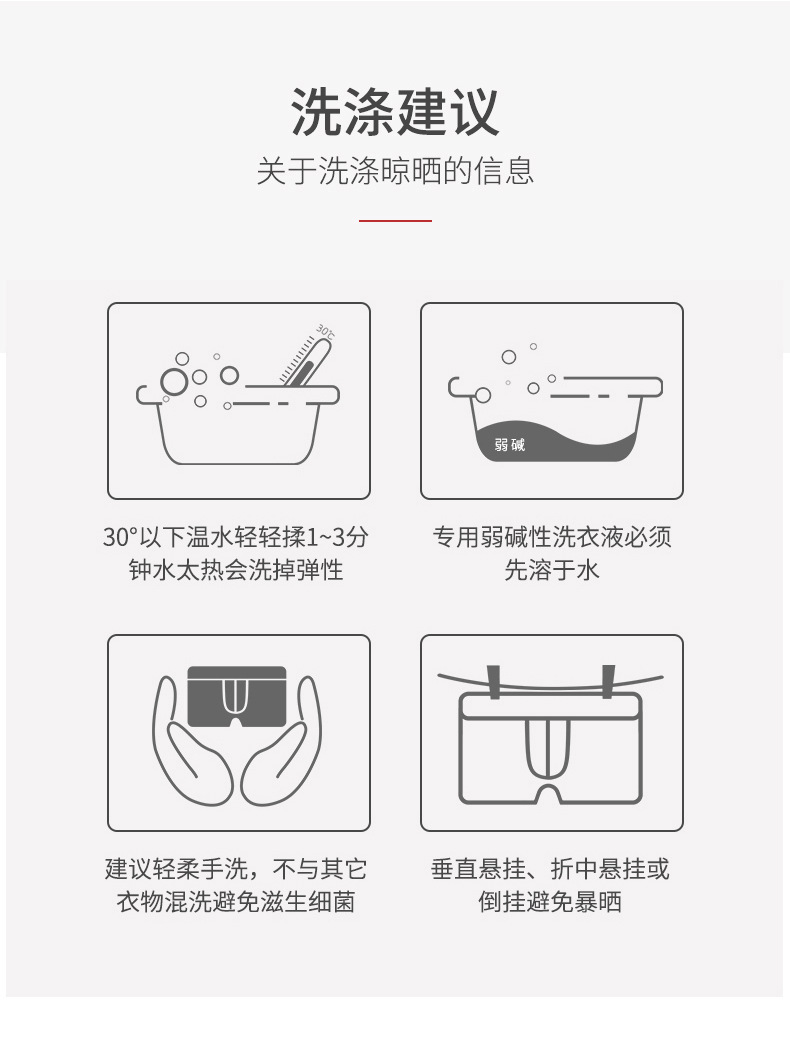 洗涤建议

关于洗涤晾晒的信息

30℃

30°以下温水轻轻揉1~3分钟水太热会洗掉弹性

弱碱

专用弱碱性洗衣液必须先溶于水

建议轻柔手洗，不与其它衣物混洗避免滋生细菌

垂直悬挂、折中悬挂或倒挂避免暴晒