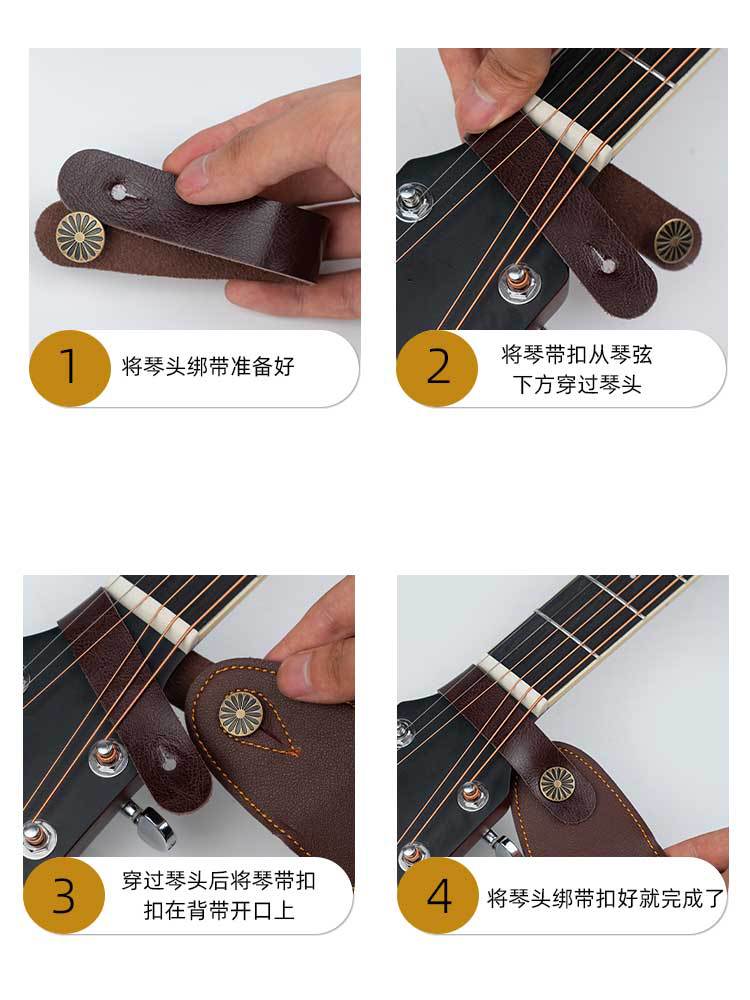 1 将琴头绑带准备好

2 将琴带扣从琴弦下方穿过琴头

3 穿过琴头后将琴带扣扣在背带开口上

4 将琴头绑带扣好就完成了