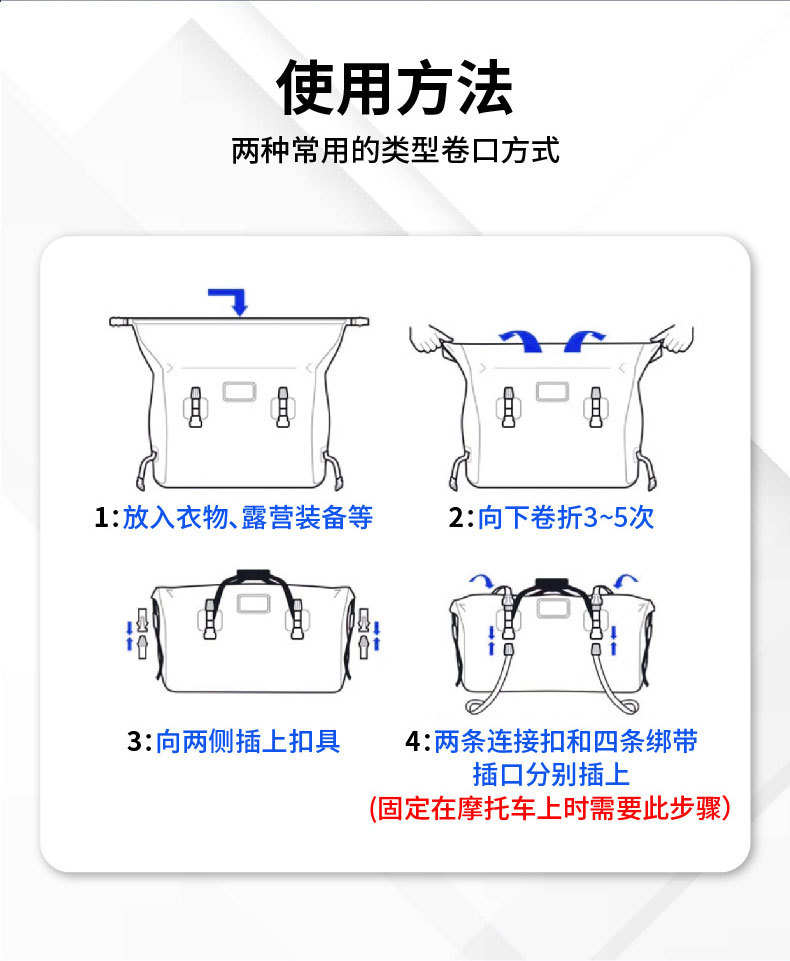 使用方法

两种常用的类型卷口方式

1:放入衣物、露营装备等

2:向下卷折3~5次

3:向两侧插上扣具

4:两条连接扣和四条绑带插口分别插上
(固定在摩托车上时需要此步骤)