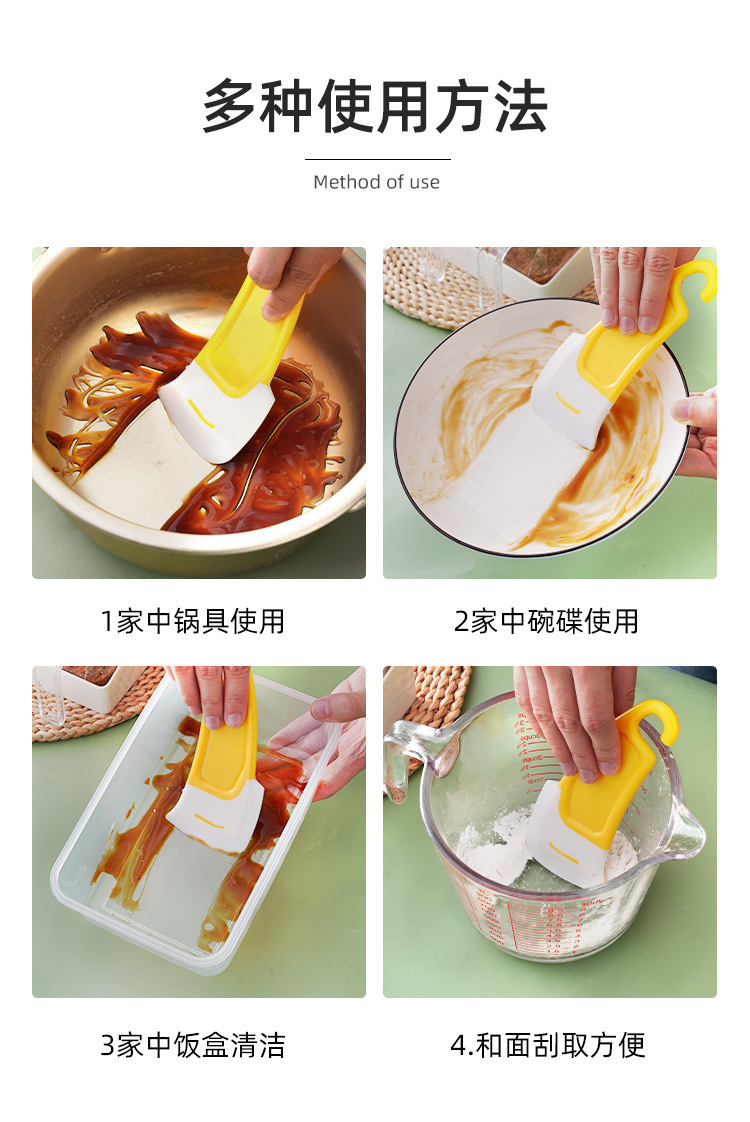 多种使用方法

Method of use

1家中锅具使用

2家中碗碟使用

3家中饭盒清洁

4.和面刮取方便