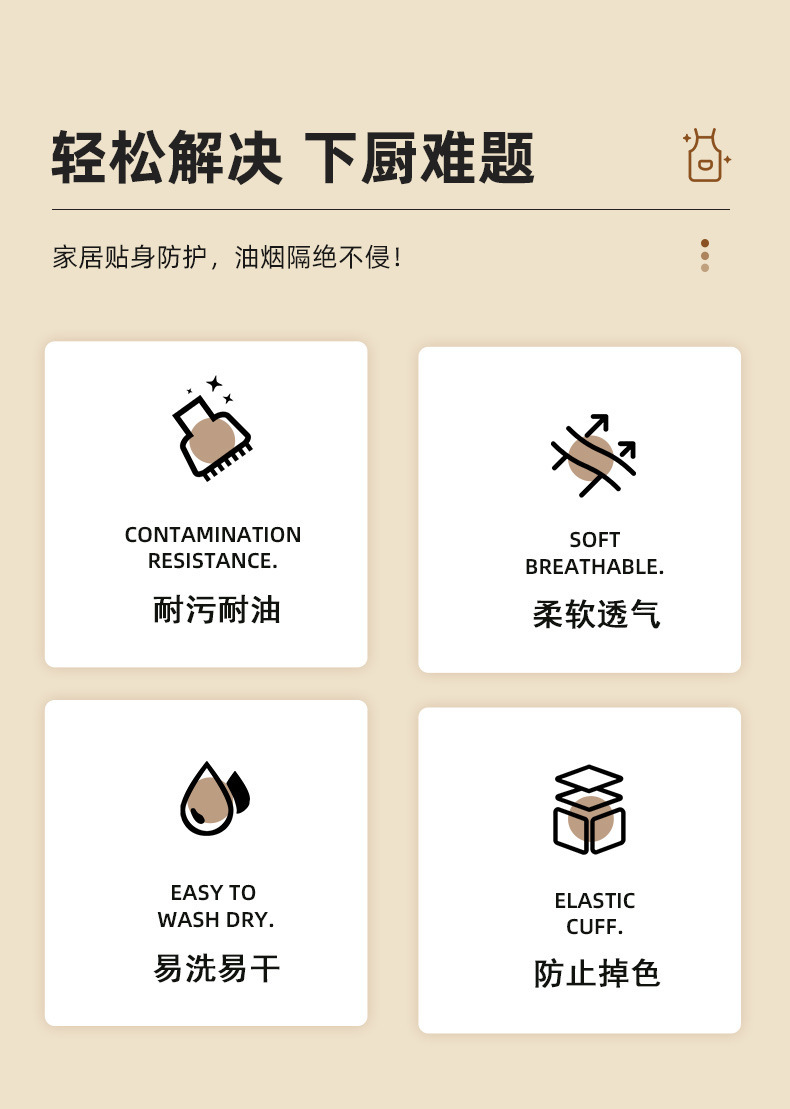 轻松解决 下厨难题

家居贴身防护，油烟隔绝不侵!

CONTAMINATION RESISTANCE.

耐污耐油

SOFT BREATHABLE.

柔软透气

EASY TO WASH DRY.

易洗易干

ELASTIC CUFF.

防止掉色