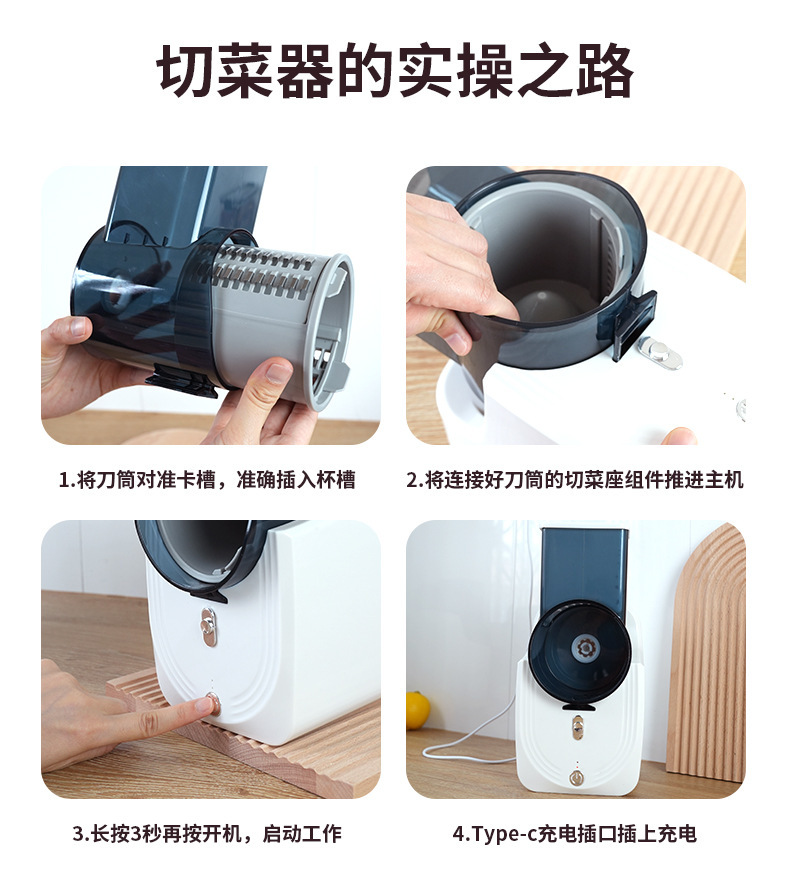 切菜器的实操之路

1.将刀筒对准卡槽，准确插入杯槽

2.将连接好刀筒的切菜座组件推进主机

3.长按3秒再按开机，启动工作

4.Type-c充电插口插上充电