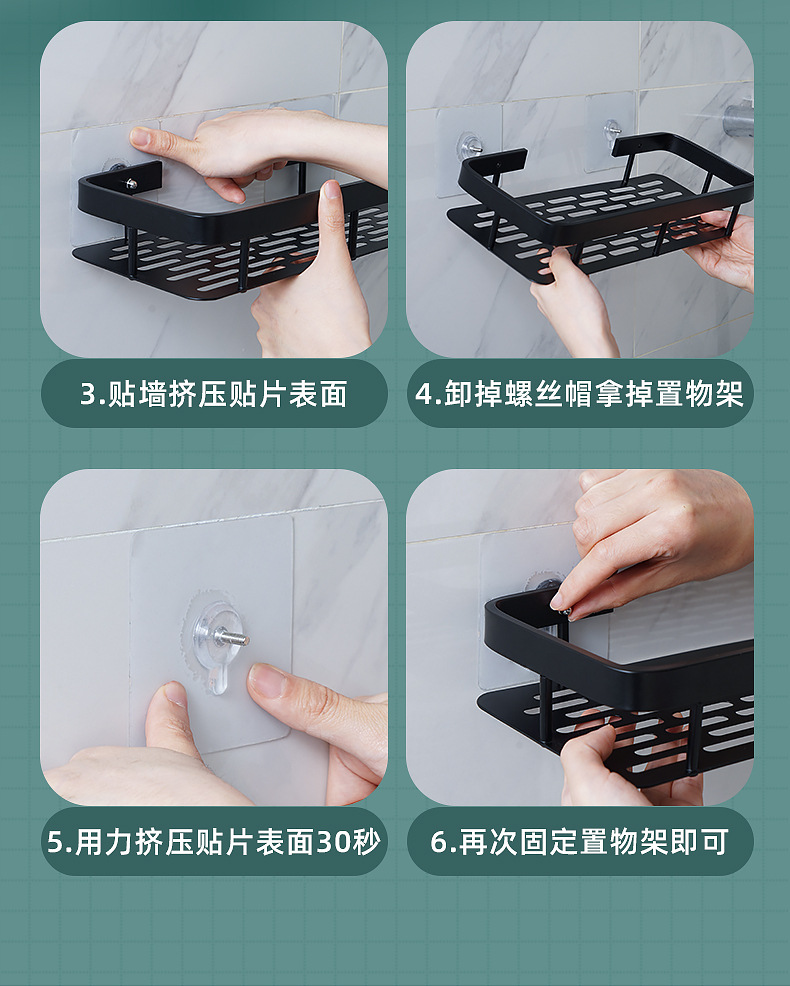 3.贴墙挤压贴片表面

4.卸掉螺丝帽拿掉置物架

5.用力挤压贴片表面30秒

6.再次固定置物架即可